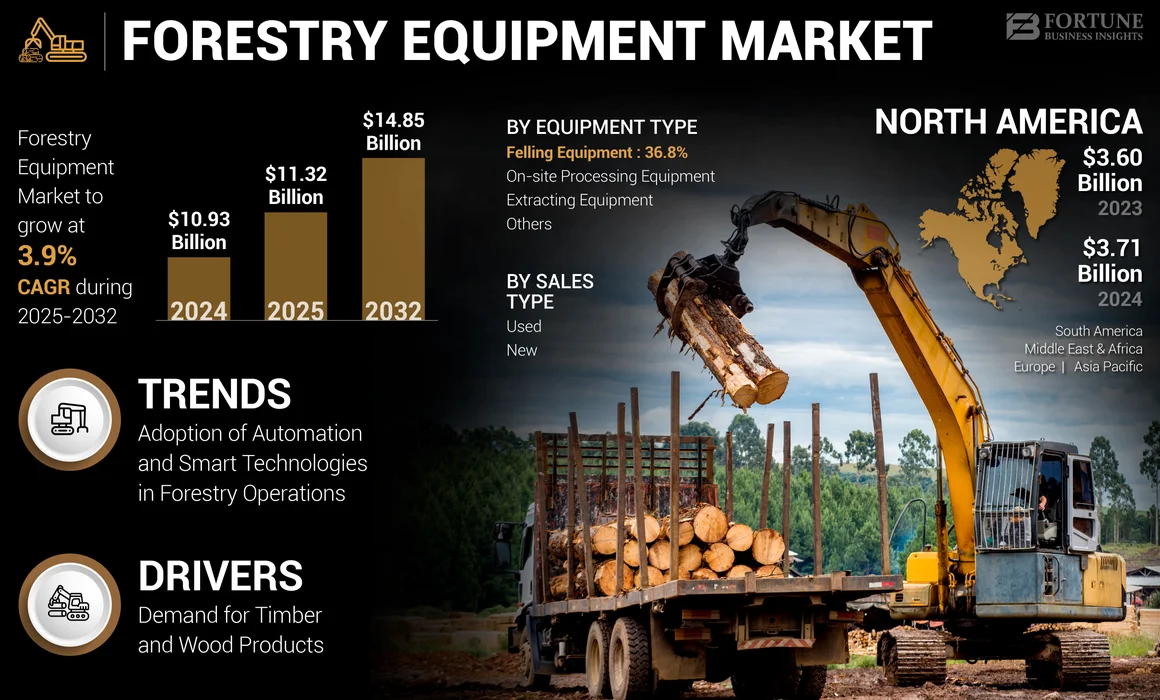 FORESTRY EQUIPMENT MARKET

FORTUNE
BUSINESS INSIGHTS

Forestry Equipment Market to grow at 3.9% CAGR during 2025-2032

$10.93 Billion
2024

$11.32 Billion
2025

$14.85 Billion
2032

BY EQUIPMENT TYPE
Felling Equipment : 36.8%
On-site Processing Equipment
Extracting Equipment
Others

BY SALES TYPE
Used
New

NORTH AMERICA
$3.60 Billion
2023
$3.71 Billion
2024

South America
Middle East & Africa
Europe | Asia Pacific

TRENDS
Adoption of Automation and Smart Technologies in Forestry Operations

DRIVERS
Demand for Timber and Wood Products