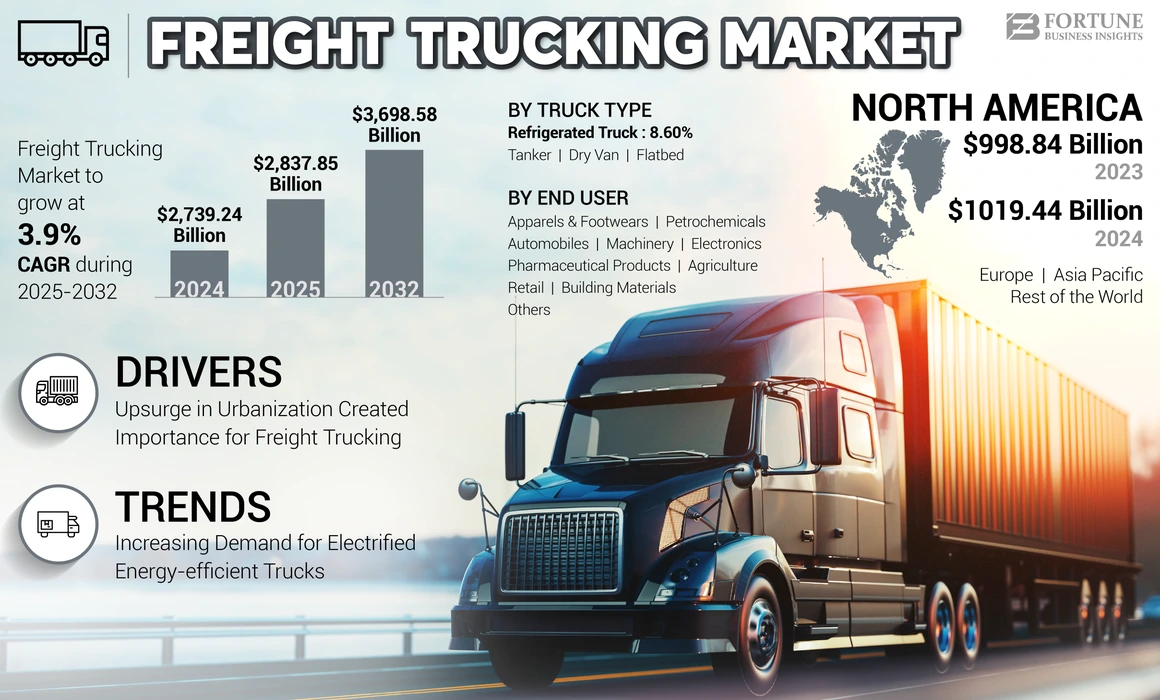 FREIGHT TRUCKING MARKET

FORTUNE BUSINESS INSIGHTS

Freight Trucking Market to grow at 3.9% CAGR during 2025-2032

$2,739.24 Billion
2024

$2,837.85 Billion
2025

$3,698.58 Billion
2032

BY TRUCK TYPE
Refrigerated Truck : 8.60%
Tanker | Dry Van | Flatbed

BY END USER
Apparels & Footwears | Petrochemicals
Automobiles | Machinery | Electronics
Pharmaceutical Products | Agriculture
Retail | Building Materials
Others

NORTH AMERICA
$998.84 Billion
2023
$1019.44 Billion
2024

Europe | Asia Pacific
Rest of the World

DRIVERS
Upsurge in Urbanization Created Importance for Freight Trucking

TRENDS
Increasing Demand for Electrified Energy-efficient Trucks