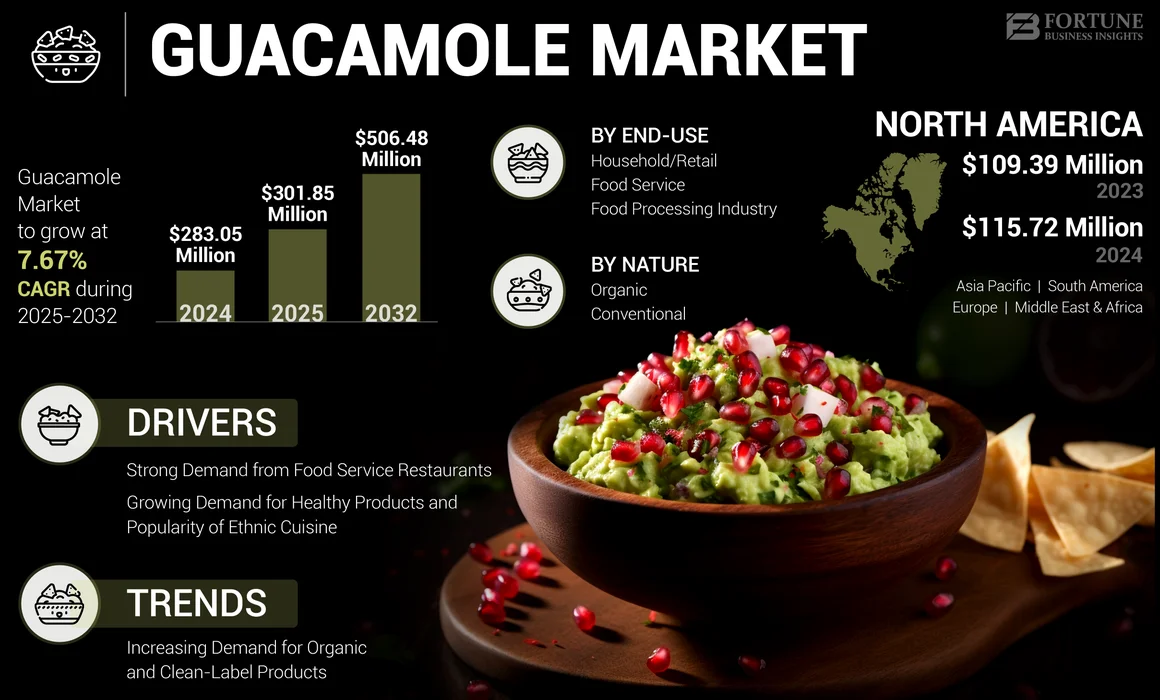 GUACAMOLE MARKET

FORTUNE BUSINESS INSIGHTS

Guacamole Market to grow at 7.67% CAGR during 2025-2032

$283.05 Million
2024

$301.85 Million
2025

$506.48 Million
2032

BY END-USE
Household/Retail
Food Service
Food Processing Industry

BY NATURE
Organic
Conventional

NORTH AMERICA
$109.39 Million
2023
$115.72 Million
2024

Asia Pacific | South America
Europe | Middle East & Africa

DRIVERS

Strong Demand from Food Service Restaurants

Growing Demand for Healthy Products and Popularity of Ethnic Cuisine

TRENDS

Increasing Demand for Organic and Clean-Label Products