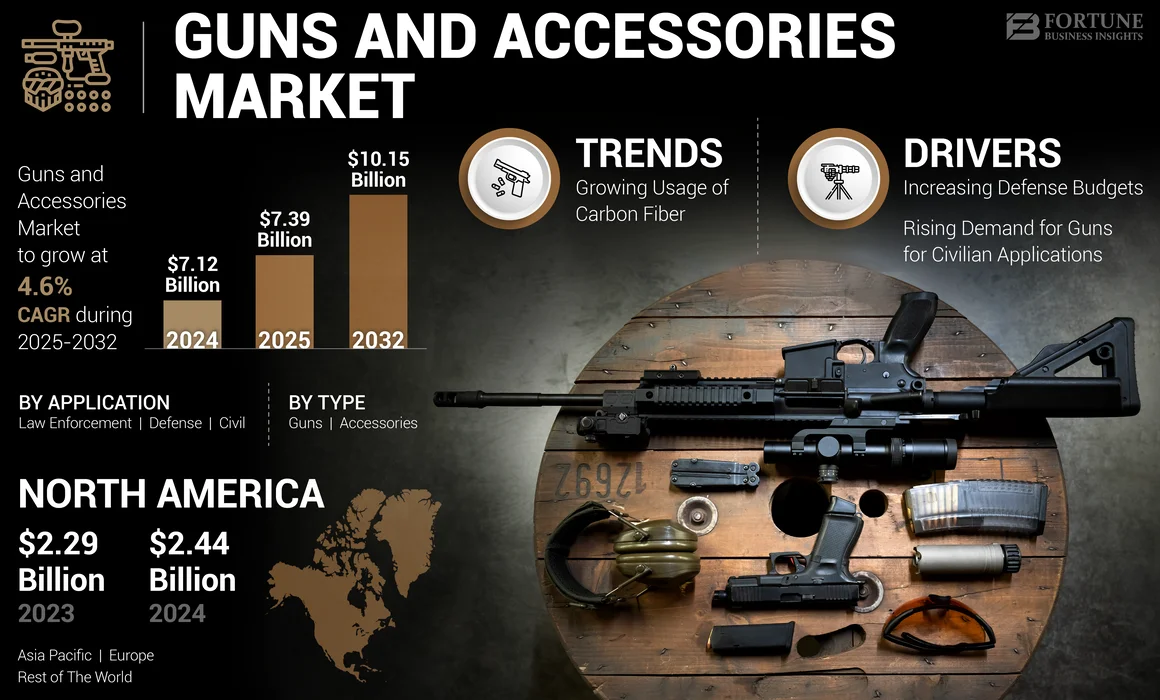 GUNS AND ACCESSORIES MARKET

FORTUNE BUSINESS INSIGHTS

Guns and Accessories Market to grow at 4.6% CAGR during 2025-2032

$7.12 Billion 2024

$7.39 Billion 2025

$10.15 Billion 2032

TRENDS
Growing Usage of Carbon Fiber

DRIVERS
Increasing Defense Budgets

Rising Demand for Guns for Civilian Applications

BY APPLICATION
Law Enforcement | Defense | Civil

BY TYPE
Guns | Accessories

NORTH AMERICA

$2.29 Billion 2023

$2.44 Billion 2024

Asia Pacific | Europe
Rest of The World

12692