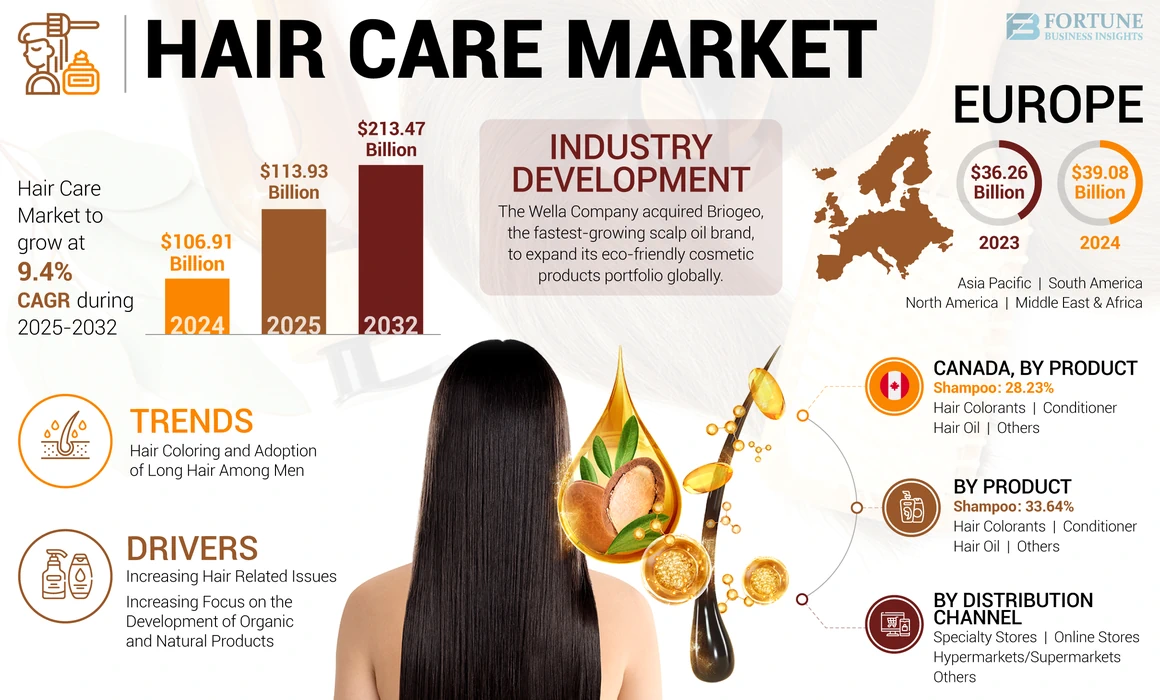 HAIR CARE MARKET

FORTUNE BUSINESS INSIGHTS

Hair Care Market to grow at 9.4% CAGR during 2025-2032

$106.91 Billion
2024

$113.93 Billion
2025

$213.47 Billion
2032

INDUSTRY DEVELOPMENT
The Wella Company acquired Briogeo, the fastest-growing scalp oil brand, to expand its eco-friendly cosmetic products portfolio globally.

EUROPE
$36.26 Billion
2023
$39.08 Billion
2024

Asia Pacific | South America
North America | Middle East & Africa

TRENDS
Hair Coloring and Adoption of Long Hair Among Men

DRIVERS
Increasing Hair Related Issues
Increasing Focus on the Development of Organic and Natural Products

CANADA, BY PRODUCT
Shampoo: 28.23%
Hair Colorants | Conditioner
Hair Oil | Others

BY PRODUCT
Shampoo: 33.64%
Hair Colorants | Conditioner
Hair Oil | Others

BY DISTRIBUTION CHANNEL
Specialty Stores | Online Stores
Hypermarkets/Supermarkets
Others