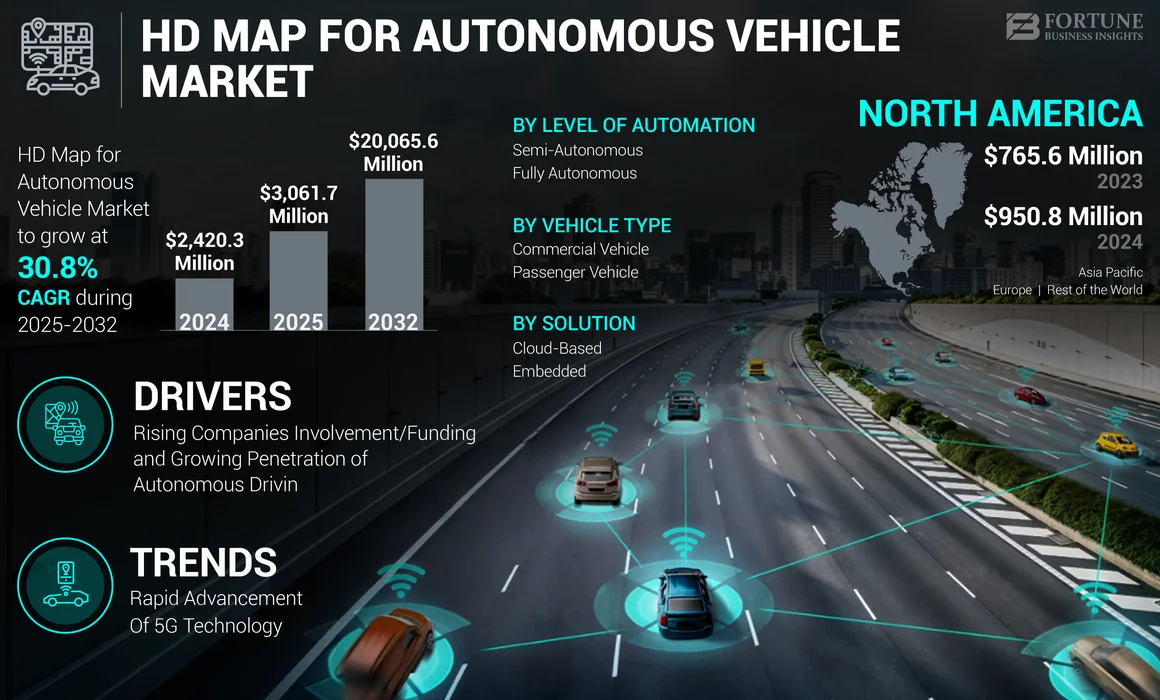 HD MAP FOR AUTONOMOUS VEHICLE MARKET

FORTUNE
BUSINESS INSIGHTS

HD Map for Autonomous Vehicle Market to grow at 30.8% CAGR during 2025-2032

$2,420.3 Million
2024

$3,061.7 Million
2025

$20,065.6 Million
2032

BY LEVEL OF AUTOMATION
Semi-Autonomous
Fully Autonomous

BY VEHICLE TYPE
Commercial Vehicle
Passenger Vehicle

BY SOLUTION
Cloud-Based
Embedded

NORTH AMERICA
$765.6 Million
2023
$950.8 Million
2024

Asia Pacific
Europe | Rest of the World

DRIVERS
Rising Companies Involvement/Funding and Growing Penetration of Autonomous Drivin

TRENDS
Rapid Advancement Of 5G Technology