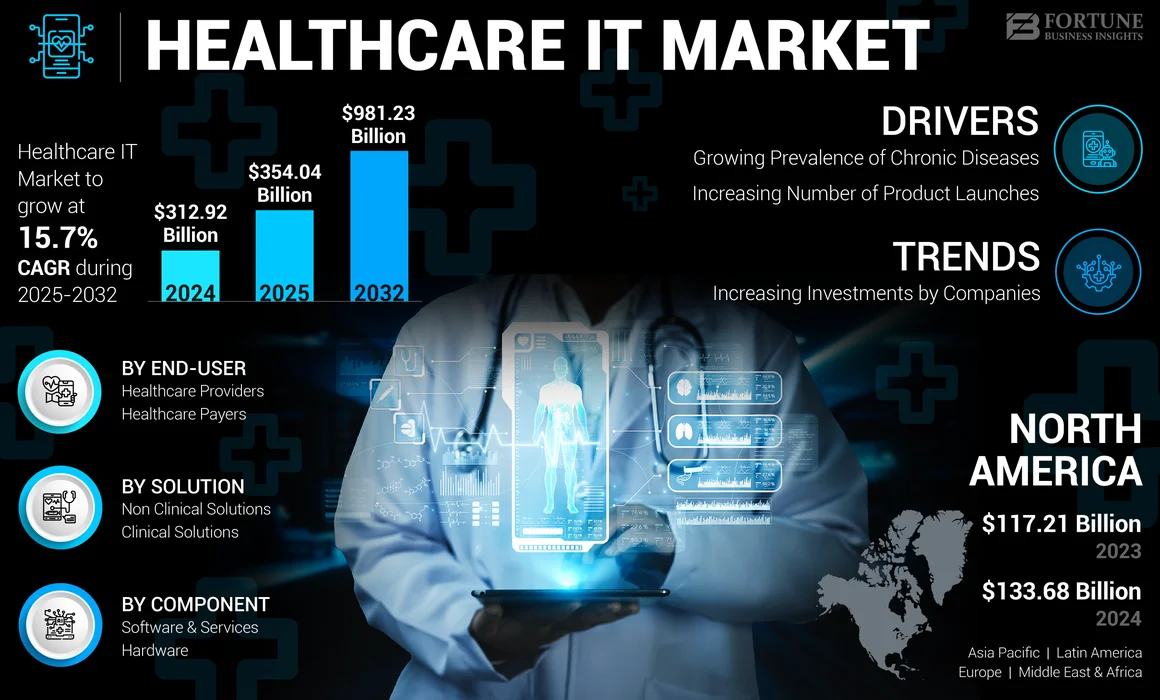 HEALTHCARE IT MARKET

FORTUNE
BUSINESS INSIGHTS

Healthcare IT Market to grow at 15.7% CAGR during 2025-2032

$312.92 Billion
2024

$354.04 Billion
2025

$981.23 Billion
2032

DRIVERS
Growing Prevalence of Chronic Diseases
Increasing Number of Product Launches

TRENDS
Increasing Investments by Companies

BY END-USER
Healthcare Providers
Healthcare Payers

BY SOLUTION
Non Clinical Solutions
Clinical Solutions

BY COMPONENT
Software & Services
Hardware

NORTH AMERICA
$117.21 Billion
2023
$133.68 Billion
2024

Asia Pacific | Latin America
Europe | Middle East & Africa