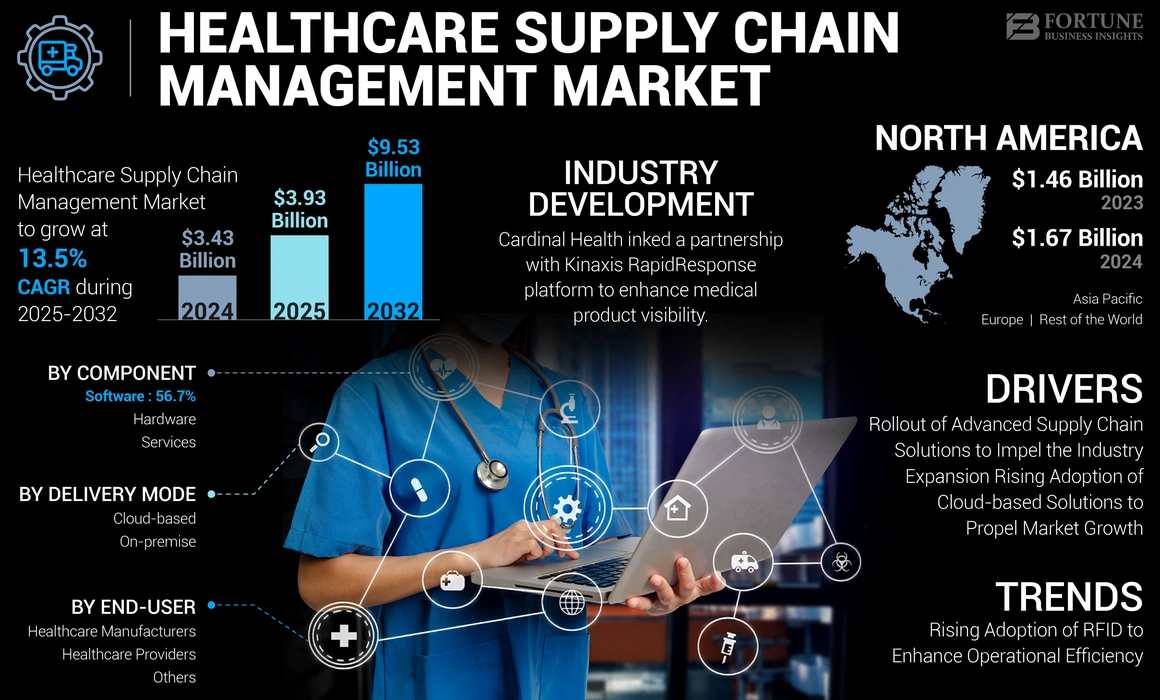 HEALTHCARE SUPPLY CHAIN MANAGEMENT MARKET

FORTUNE BUSINESS INSIGHTS

Healthcare Supply Chain Management Market to grow at 13.5% CAGR during 2025-2032

$3.43 Billion
2024

$3.93 Billion
2025

$9.53 Billion
2032

INDUSTRY DEVELOPMENT

Cardinal Health inked a partnership with Kinaxis RapidResponse platform to enhance medical product visibility.

NORTH AMERICA

$1.46 Billion
2023

$1.67 Billion
2024

Asia Pacific
Europe | Rest of the World

BY COMPONENT
Software : 56.7%
Hardware
Services

BY DELIVERY MODE
Cloud-based
On-premise

BY END-USER
Healthcare Manufacturers
Healthcare Providers
Others

DRIVERS

Rollout of Advanced Supply Chain Solutions to Impel the Industry Expansion Rising Adoption of Cloud-based Solutions to Propel Market Growth

TRENDS

Rising Adoption of RFID to Enhance Operational Efficiency