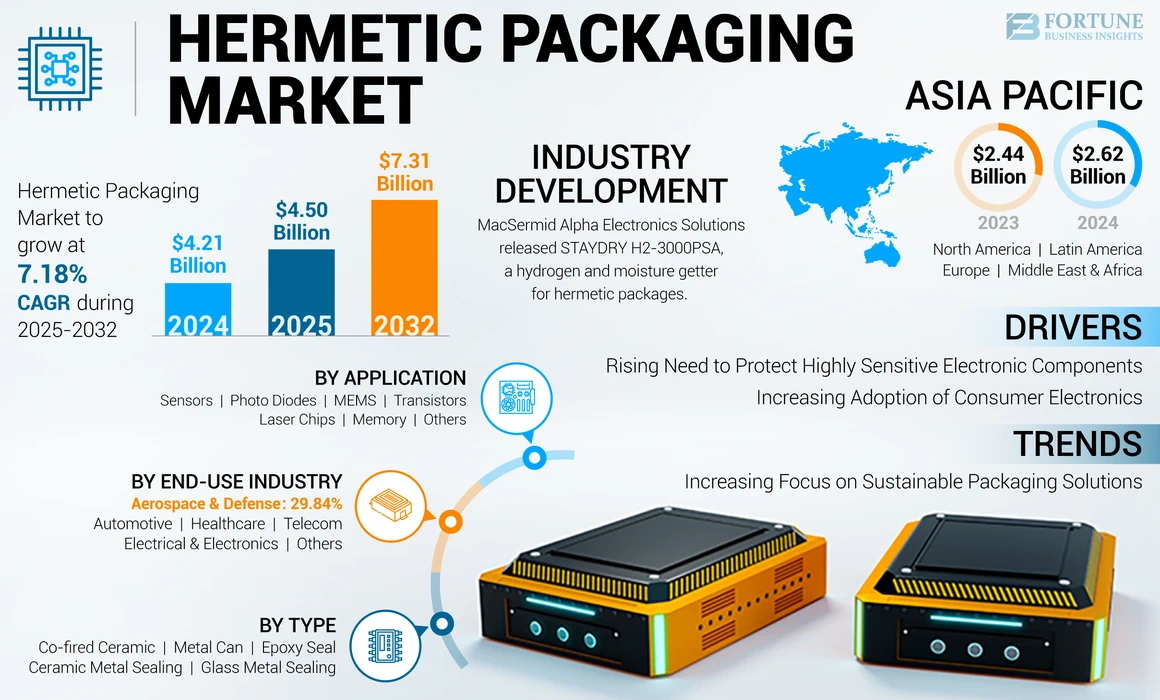 HERMETIC PACKAGING MARKET

FORTUNE BUSINESS INSIGHTS

Hermetic Packaging Market to grow at 7.18% CAGR during 2025-2032

$4.21 Billion
2024

$4.50 Billion
2025

$7.31 Billion
2032

INDUSTRY DEVELOPMENT

MacSermid Alpha Electronics Solutions released STAYDRY H2-3000PSA, a hydrogen and moisture getter for hermetic packages.

ASIA PACIFIC

$2.44 Billion
2023

$2.62 Billion
2024

North America | Latin America
Europe | Middle East & Africa

DRIVERS

Rising Need to Protect Highly Sensitive Electronic Components

Increasing Adoption of Consumer Electronics

TRENDS

Increasing Focus on Sustainable Packaging Solutions

BY APPLICATION

Sensors | Photo Diodes | MEMS | Transistors
Laser Chips | Memory | Others

BY END-USE INDUSTRY

Aerospace & Defense: 29.84%
Automotive | Healthcare | Telecom
Electrical & Electronics | Others

BY TYPE

Co-fired Ceramic | Metal Can | Epoxy Seal
Ceramic Metal Sealing | Glass Metal Sealing