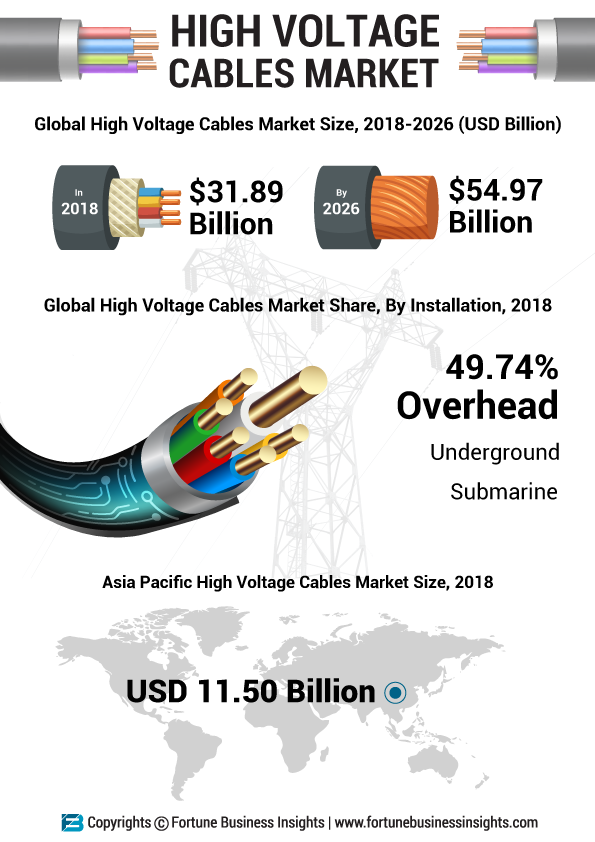 HIGH VOLTAGE CABLES MARKET

Global High Voltage Cables Market Size, 2018-2026 (USD Billion)

In 2018

$31.89 Billion

By 2026

$54.97 Billion

Global High Voltage Cables Market Share, By Installation, 2018

49.74%
Overhead

Underground

Submarine

Asia Pacific High Voltage Cables Market Size, 2018

USD 11.50 Billion

Copyrights © Fortune Business Insights | www.fortunebusinessinsights.com