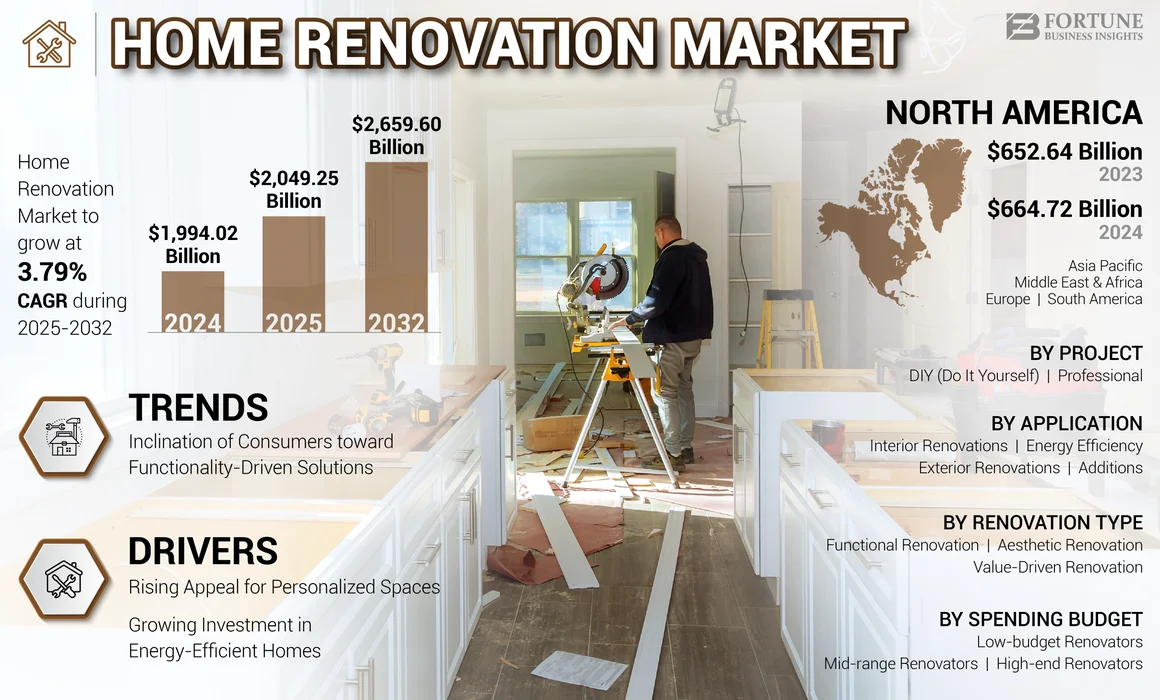 HOME RENOVATION MARKET

FORTUNE BUSINESS INSIGHTS

Home Renovation Market to grow at 3.79% CAGR during 2025-2032

$1,994.02 Billion
2024

$2,049.25 Billion
2025

$2,659.60 Billion
2032

NORTH AMERICA
$652.64 Billion
2023
$664.72 Billion
2024

Asia Pacific
Middle East & Africa
Europe | South America

TRENDS
Inclination of Consumers toward Functionality-Driven Solutions

DRIVERS
Rising Appeal for Personalized Spaces

Growing Investment in Energy-Efficient Homes

BY PROJECT
DIY (Do It Yourself) | Professional

BY APPLICATION
Interior Renovations | Energy Efficiency
Exterior Renovations | Additions

BY RENOVATION TYPE
Functional Renovation | Aesthetic Renovation
Value-Driven Renovation

BY SPENDING BUDGET
Low-budget Renovators
Mid-range Renovators | High-end Renovators