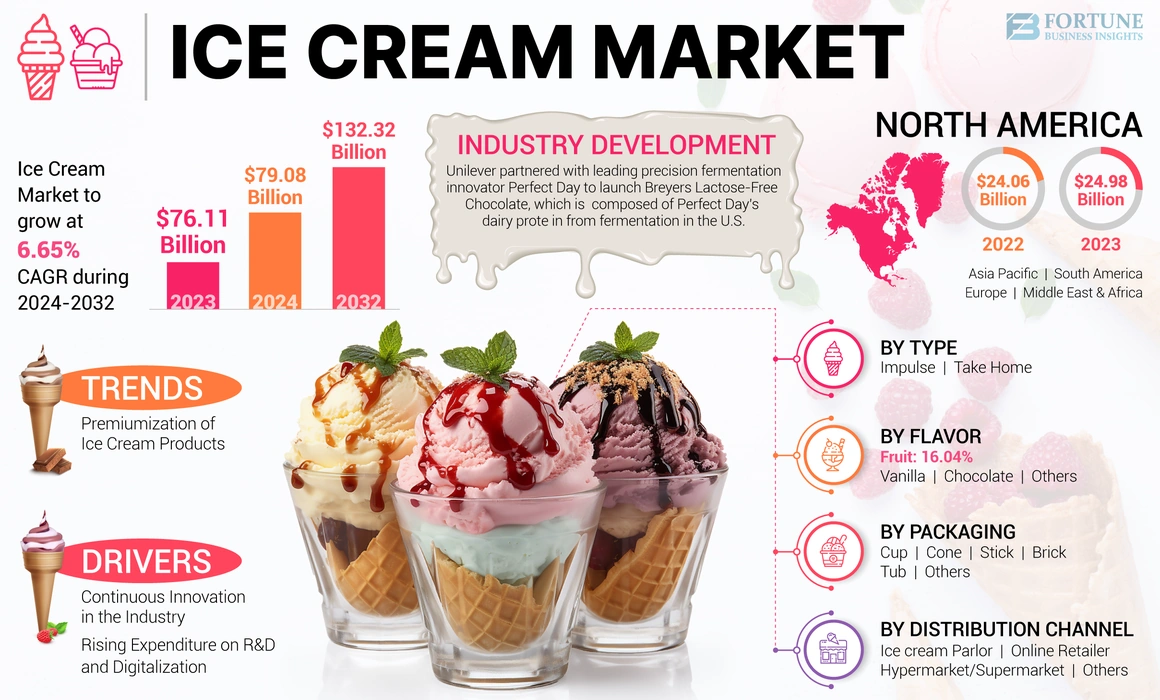 ICE CREAM MARKET

FORTUNE BUSINESS INSIGHTS

Ice Cream Market to grow at 6.65% CAGR during 2024-2032

$76.11 Billion
2023

$79.08 Billion
2024

$132.32 Billion
2032

INDUSTRY DEVELOPMENT

Unilever partnered with leading precision fermentation innovator Perfect Day to launch Breyers Lactose-Free Chocolate, which is composed of Perfect Day's dairy prote in from fermentation in the U.S.

NORTH AMERICA

$24.06 Billion
2022

$24.98 Billion
2023

Asia Pacific | South America
Europe | Middle East & Africa

TRENDS
Premiumization of Ice Cream Products

DRIVERS
Continuous Innovation in the Industry
Rising Expenditure on R&D and Digitalization

BY TYPE
Impulse | Take Home

BY FLAVOR
Fruit: 16.04%
Vanilla | Chocolate | Others

BY PACKAGING
Cup | Cone | Stick | Brick
Tub | Others

BY DISTRIBUTION CHANNEL
Ice cream Parlor | Online Retailer
Hypermarket/Supermarket | Others