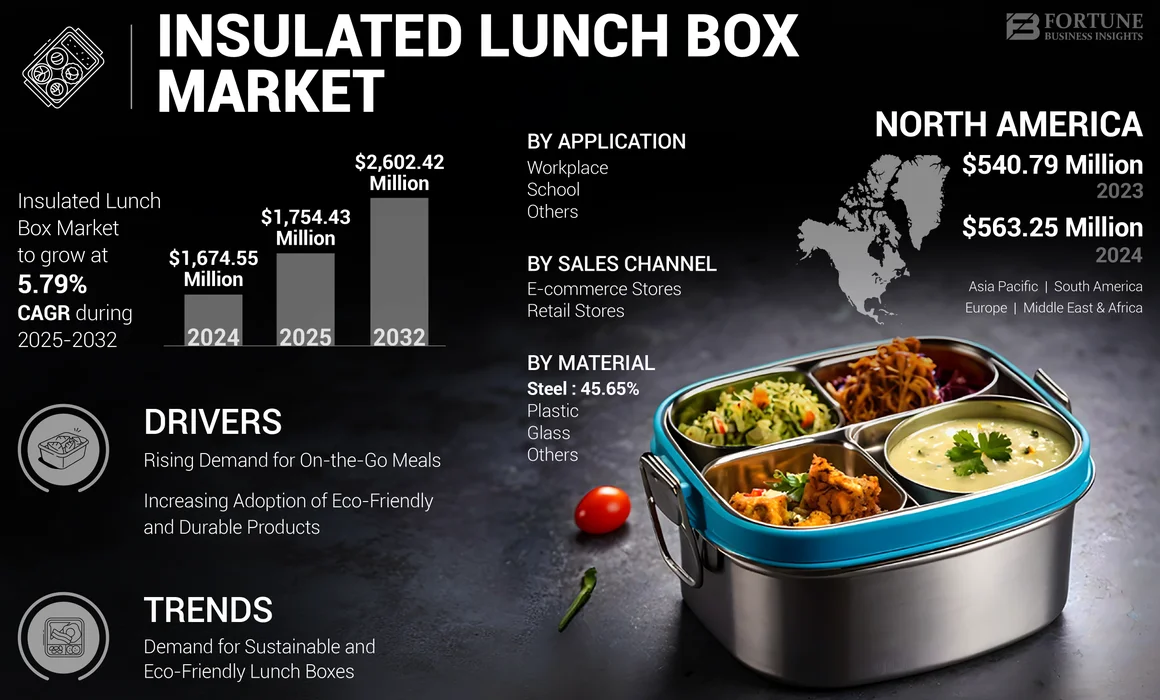 INSULATED LUNCH BOX MARKET

FORTUNE BUSINESS INSIGHTS

Insulated Lunch Box Market to grow at 5.79% CAGR during 2025-2032

$1,674.55 Million
2024

$1,754.43 Million
2025

$2,602.42 Million
2032

BY APPLICATION
Workplace
School
Others

BY SALES CHANNEL
E-commerce Stores
Retail Stores

BY MATERIAL
Steel : 45.65%
Plastic
Glass
Others

NORTH AMERICA
$540.79 Million
2023
$563.25 Million
2024

Asia Pacific | South America
Europe | Middle East & Africa

DRIVERS
Rising Demand for On-the-Go Meals

Increasing Adoption of Eco-Friendly and Durable Products

TRENDS
Demand for Sustainable and Eco-Friendly Lunch Boxes