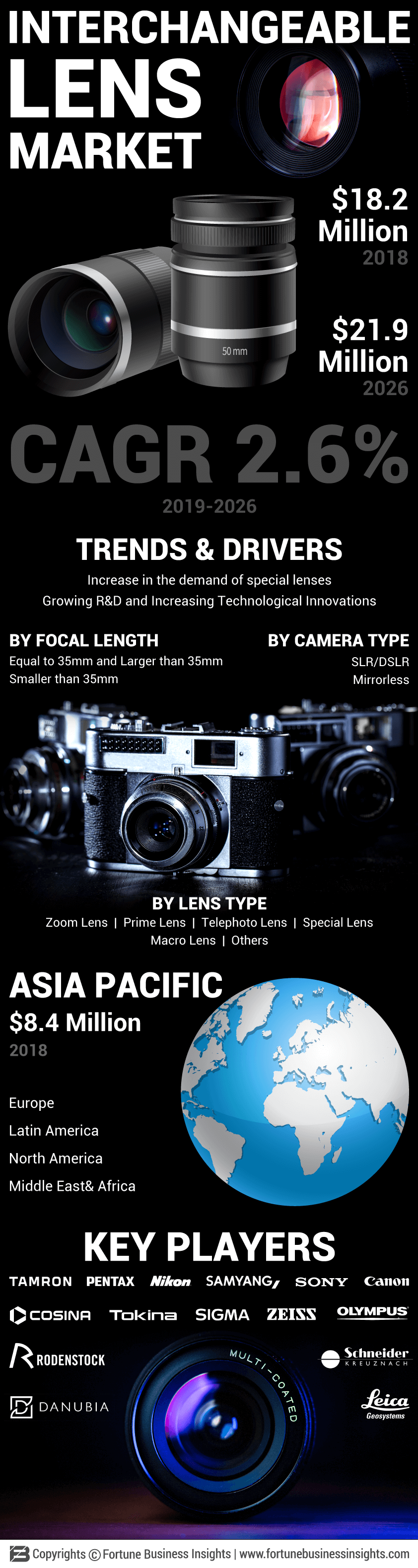 INTERCHANGEABLE LENS MARKET

$18.2 Million
2018

50 mm

$21.9 Million
2026

CAGR 2.6%
2019-2026

TRENDS & DRIVERS
Increase in the demand of special lenses
Growing R&D and Increasing Technological Innovations

BY FOCAL LENGTH
Equal to 35mm and Larger than 35mm
Smaller than 35mm

BY CAMERA TYPE
SLR/DSLR
Mirrorless

BY LENS TYPE
Zoom Lens | Prime Lens | Telephoto Lens | Special Lens
Macro Lens | Others

ASIA PACIFIC
$8.4 Million
2018

Europe
Latin America
North America
Middle East& Africa

KEY PLAYERS
TAMRON PENTAX Nikon SAMYANG SONY Canon
COSINA Tokina SIGMA ZEISS OLYMPUS
RODENSTOCK
MULTI-COATED
Schneider KREUZNACH
DANUBIA
Leica Geosystems

Copyrights © Fortune Business Insights | www.fortunebusinessinsights.com