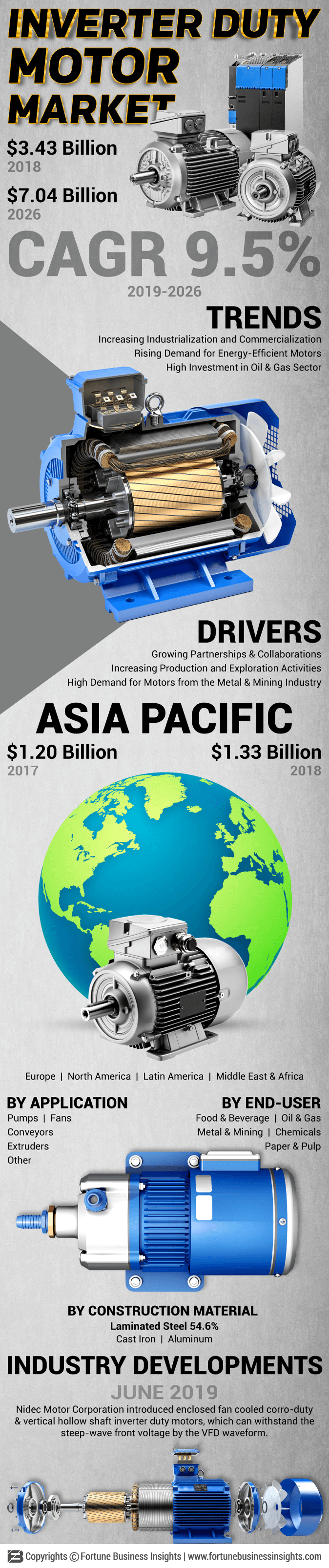 INVERTER DUTY MOTOR MARKET

$3.43 Billion
2018

$7.04 Billion
2026

CAGR 9.5%
2019-2026

TRENDS
Increasing Industrialization and Commercialization
Rising Demand for Energy-Efficient Motors
High Investment in Oil & Gas Sector

DRIVERS
Growing Partnerships & Collaborations
Increasing Production and Exploration Activities
High Demand for Motors from the Metal & Mining Industry

ASIA PACIFIC
$1.20 Billion
2017
$1.33 Billion
2018

Europe | North America | Latin America | Middle East & Africa

BY APPLICATION
Pumps | Fans
Conveyors
Extruders
Other

BY END-USER
Food & Beverage | Oil & Gas
Metal & Mining | Chemicals
Paper & Pulp

BY CONSTRUCTION MATERIAL
Laminated Steel 54.6%
Cast Iron | Aluminum

INDUSTRY DEVELOPMENTS
JUNE 2019
Nidec Motor Corporation introduced enclosed fan cooled corro-duty & vertical hollow shaft inverter duty motors, which can withstand the steep-wave front voltage by the VFD waveform.

Copyrights © Fortune Business Insights | www.fortunebusinessinsights.com