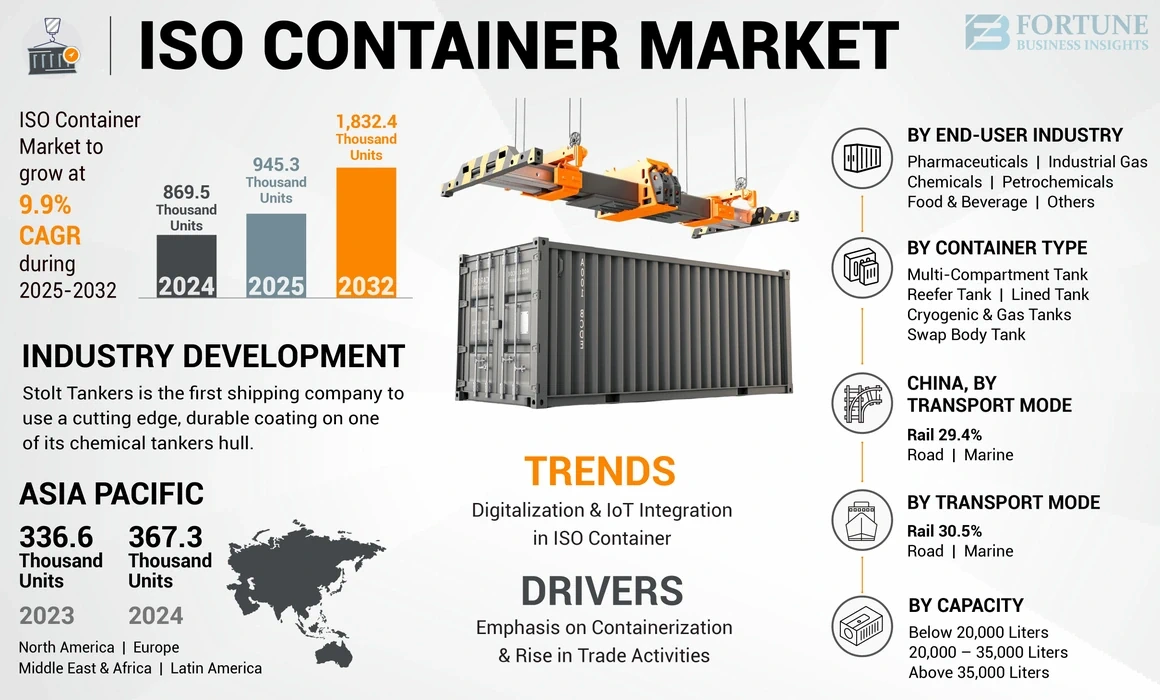 ISO CONTAINER MARKET

FORTUNE BUSINESS INSIGHTS

ISO Container Market to grow at 9.9% CAGR during 2025-2032

869.5 Thousand Units
2024

945.3 Thousand Units
2025

1,832.4 Thousand Units
2032

INDUSTRY DEVELOPMENT

Stolt Tankers is the first shipping company to use a cutting edge, durable coating on one of its chemical tankers hull.

ASIA PACIFIC

336.6 Thousand Units
2023

367.3 Thousand Units
2024

North America | Europe
Middle East & Africa | Latin America

TRENDS

Digitalization & IoT Integration in ISO Container

DRIVERS

Emphasis on Containerization & Rise in Trade Activities

BY END-USER INDUSTRY

Pharmaceuticals | Industrial Gas
Chemicals | Petrochemicals
Food & Beverage | Others

BY CONTAINER TYPE

Multi-Compartment Tank
Reefer Tank | Lined Tank
Cryogenic & Gas Tanks
Swap Body Tank

CHINA, BY TRANSPORT MODE

Rail 29.4%
Road | Marine

BY TRANSPORT MODE

Rail 30.5%
Road | Marine

BY CAPACITY

Below 20,000 Liters
20,000 – 35,000 Liters
Above 35,000 Liters