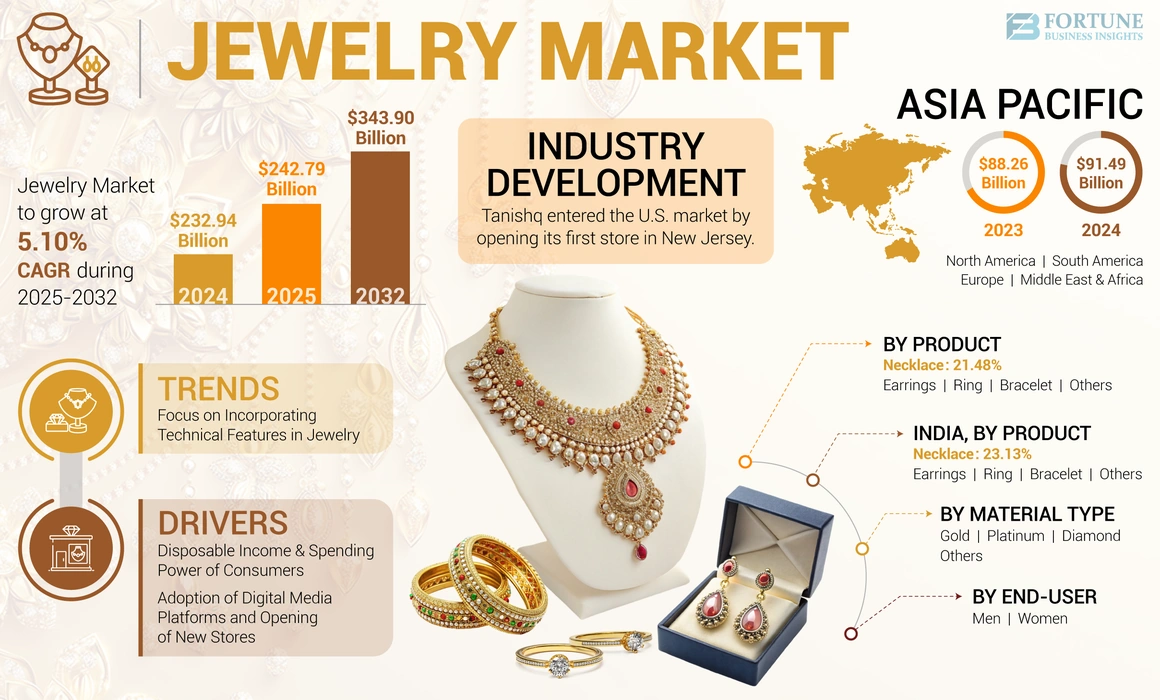 JEWELRY MARKET

FORTUNE BUSINESS INSIGHTS

Jewelry Market to grow at 5.10% CAGR during 2025-2032

$232.94 Billion
2024

$242.79 Billion
2025

$343.90 Billion
2032

INDUSTRY DEVELOPMENT
Tanishq entered the U.S. market by opening its first store in New Jersey.

ASIA PACIFIC
$88.26 Billion
2023
$91.49 Billion
2024

North America | South America
Europe | Middle East & Africa

TRENDS
Focus on Incorporating Technical Features in Jewelry

DRIVERS
Disposable Income & Spending Power of Consumers

Adoption of Digital Media Platforms and Opening of New Stores

BY PRODUCT
Necklace: 21.48%
Earrings | Ring | Bracelet | Others

INDIA, BY PRODUCT
Necklace: 23.13%
Earrings | Ring | Bracelet | Others

BY MATERIAL TYPE
Gold | Platinum | Diamond
Others

BY END-USER
Men | Women