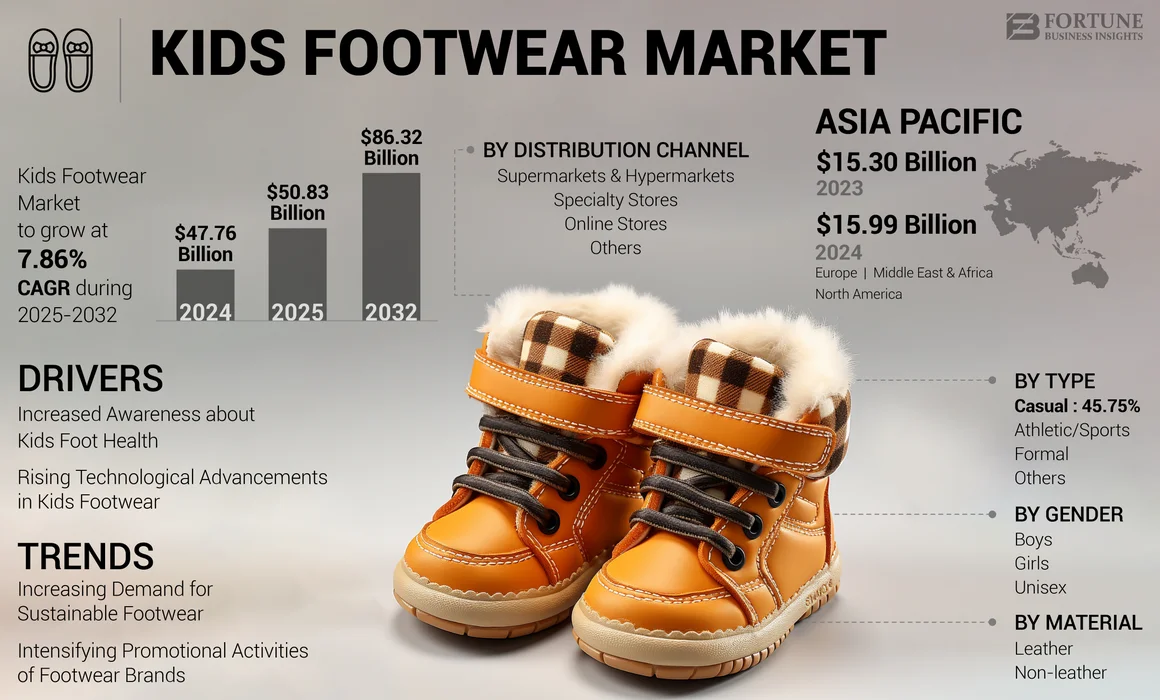 KIDS FOOTWEAR MARKET

FORTUNE
BUSINESS INSIGHTS

Kids Footwear Market to grow at 7.86% CAGR during 2025-2032

$47.76 Billion
2024

$50.83 Billion
2025

$86.32 Billion
2032

BY DISTRIBUTION CHANNEL
Supermarkets & Hypermarkets
Specialty Stores
Online Stores
Others

ASIA PACIFIC
$15.30 Billion
2023
$15.99 Billion
2024
Europe | Middle East & Africa
North America

DRIVERS
Increased Awareness about Kids Foot Health

Rising Technological Advancements in Kids Footwear

TRENDS
Increasing Demand for Sustainable Footwear

Intensifying Promotional Activities of Footwear Brands

BY TYPE
Casual : 45.75%
Athletic/Sports
Formal
Others

BY GENDER
Boys
Girls
Unisex

BY MATERIAL
Leather
Non-leather