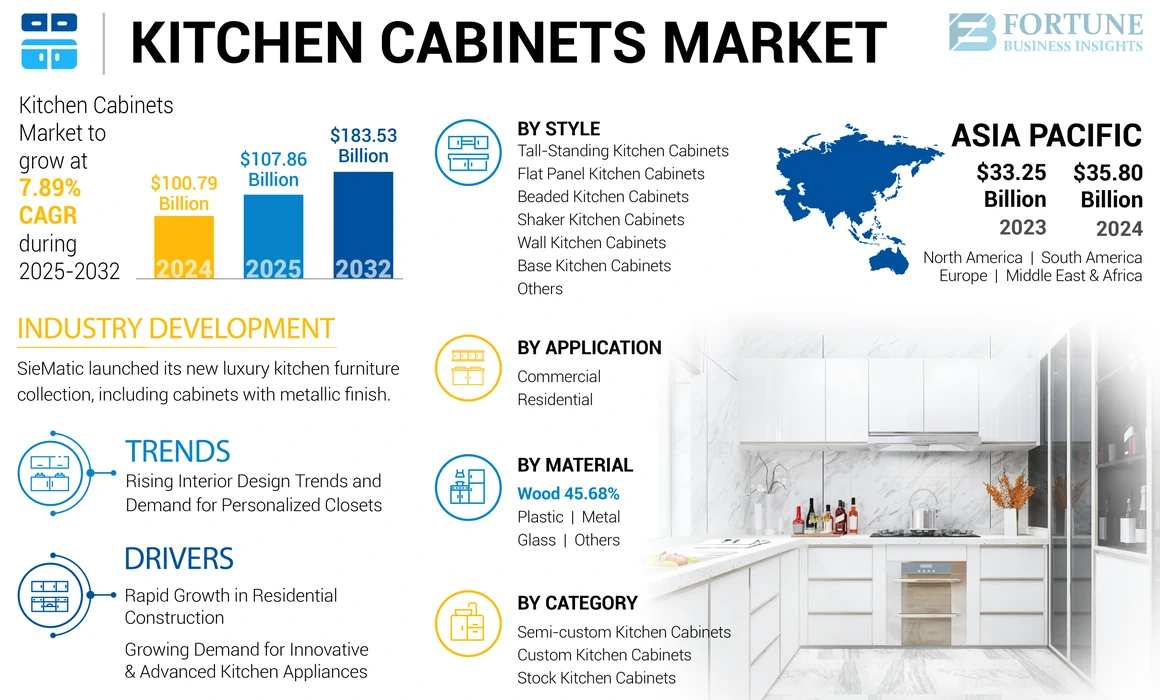 KITCHEN CABINETS MARKET

FORTUNE BUSINESS INSIGHTS

Kitchen Cabinets Market to grow at 7.89% CAGR during 2025-2032

$100.79 Billion
2024

$107.86 Billion
2025

$183.53 Billion
2032

INDUSTRY DEVELOPMENT

SieMatic launched its new luxury kitchen furniture collection, including cabinets with metallic finish.

TRENDS

Rising Interior Design Trends and Demand for Personalized Closets

DRIVERS

Rapid Growth in Residential Construction

Growing Demand for Innovative & Advanced Kitchen Appliances

BY STYLE

Tall-Standing Kitchen Cabinets
Flat Panel Kitchen Cabinets
Beaded Kitchen Cabinets
Shaker Kitchen Cabinets
Wall Kitchen Cabinets
Base Kitchen Cabinets
Others

BY APPLICATION

Commercial
Residential

BY MATERIAL

Wood 45.68%
Plastic | Metal
Glass | Others

BY CATEGORY

Semi-custom Kitchen Cabinets
Custom Kitchen Cabinets
Stock Kitchen Cabinets

ASIA PACIFIC

$33.25 Billion
2023

$35.80 Billion
2024

North America | South America
Europe | Middle East & Africa