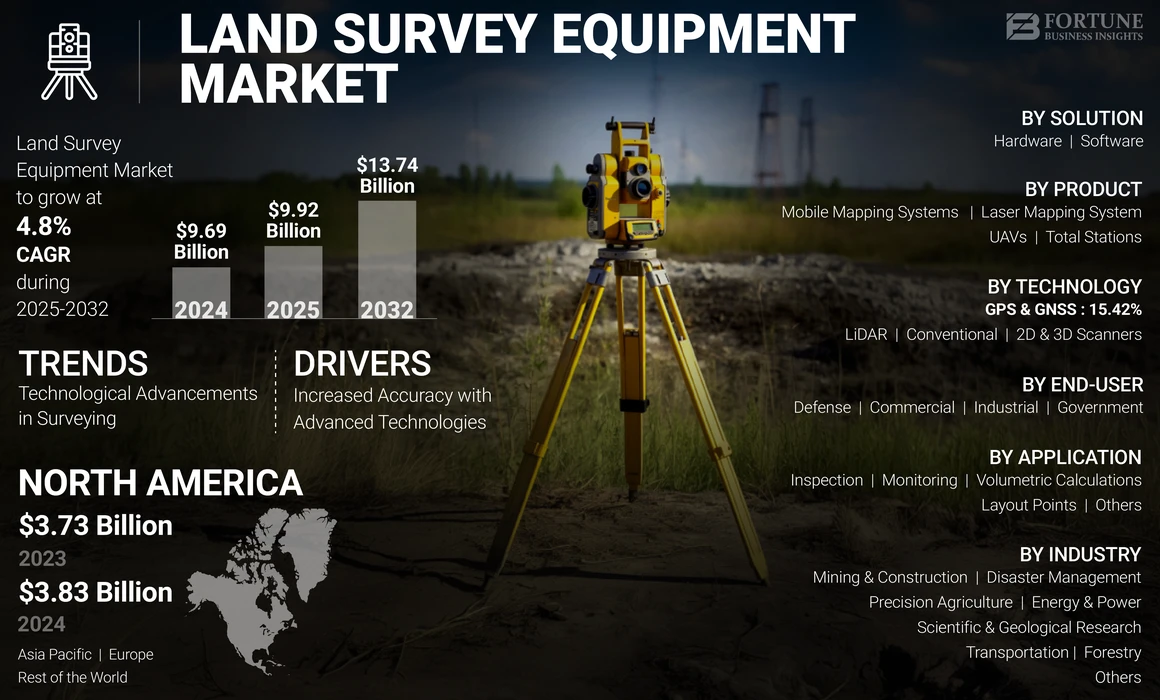 LAND SURVEY EQUIPMENT MARKET

FORTUNE BUSINESS INSIGHTS

Land Survey Equipment Market to grow at 4.8% CAGR during 2025-2032

$9.69 Billion
2024

$9.92 Billion
2025

$13.74 Billion
2032

TRENDS
Technological Advancements in Surveying

DRIVERS
Increased Accuracy with Advanced Technologies

NORTH AMERICA
$3.73 Billion
2023
$3.83 Billion
2024

Asia Pacific | Europe
Rest of the World

BY SOLUTION
Hardware | Software

BY PRODUCT
Mobile Mapping Systems | Laser Mapping System
UAVs | Total Stations

BY TECHNOLOGY
GPS & GNSS : 15.42%
LiDAR | Conventional | 2D & 3D Scanners

BY END-USER
Defense | Commercial | Industrial | Government

BY APPLICATION
Inspection | Monitoring | Volumetric Calculations
Layout Points | Others

BY INDUSTRY
Mining & Construction | Disaster Management
Precision Agriculture | Energy & Power
Scientific & Geological Research
Transportation | Forestry
Others