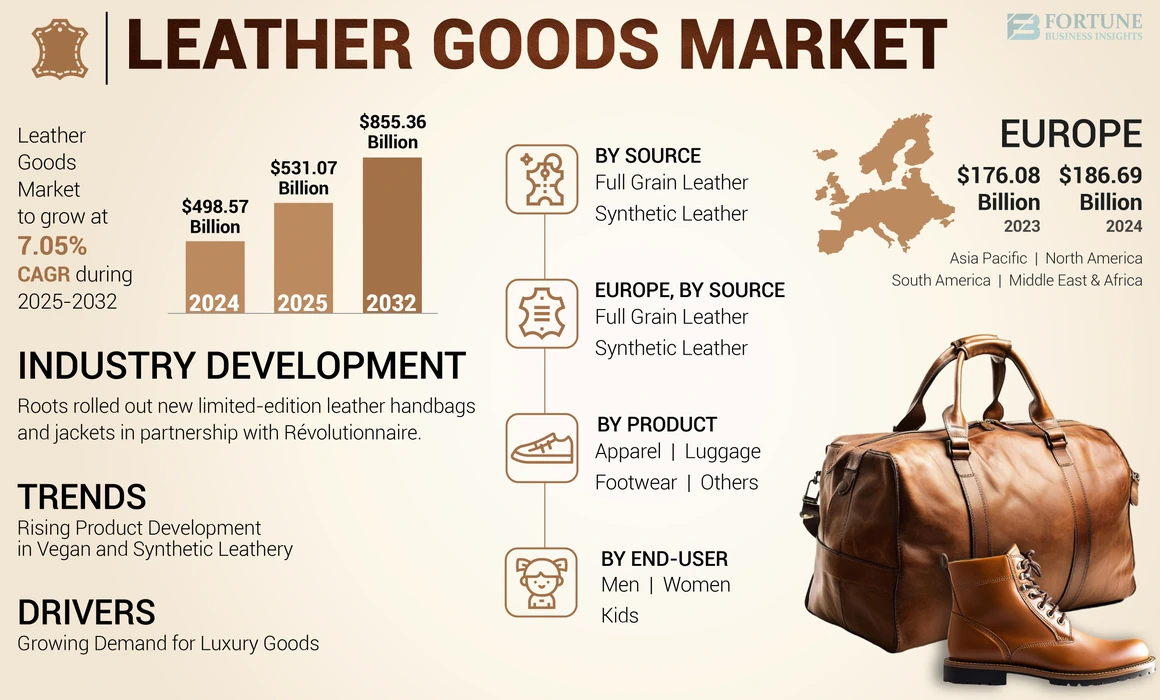 LEATHER GOODS MARKET

FORTUNE BUSINESS INSIGHTS

Leather Goods Market to grow at 7.05% CAGR during 2025-2032

$498.57 Billion 2024
$531.07 Billion 2025
$855.36 Billion 2032

INDUSTRY DEVELOPMENT
Roots rolled out new limited-edition leather handbags and jackets in partnership with Révolutionnaire.

TRENDS
Rising Product Development in Vegan and Synthetic Leathery

DRIVERS
Growing Demand for Luxury Goods

BY SOURCE
Full Grain Leather
Synthetic Leather

EUROPE, BY SOURCE
Full Grain Leather
Synthetic Leather

BY PRODUCT
Apparel | Luggage
Footwear | Others

BY END-USER
Men | Women
Kids

EUROPE
$176.08 Billion 2023
$186.69 Billion 2024

Asia Pacific | North America
South America | Middle East & Africa