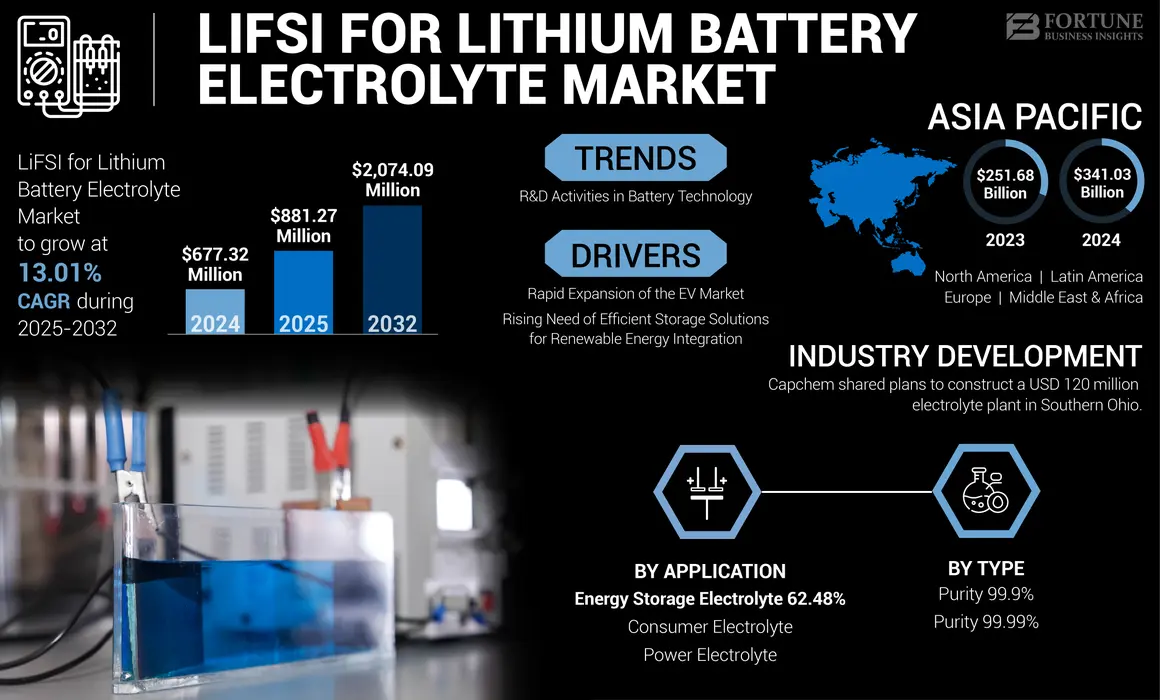 LIFSI FOR LITHIUM BATTERY ELECTROLYTE MARKET

FORTUNE
BUSINESS INSIGHTS

LiFSI for Lithium Battery Electrolyte Market to grow at 13.01% CAGR during 2025-2032

$677.32 Million
2024

$881.27 Million
2025

$2,074.09 Million
2032

TRENDS
R&D Activities in Battery Technology

DRIVERS
Rapid Expansion of the EV Market
Rising Need of Efficient Storage Solutions for Renewable Energy Integration

ASIA PACIFIC
$251.68 Billion
2023
$341.03 Billion
2024

North America | Latin America
Europe | Middle East & Africa

INDUSTRY DEVELOPMENT
Capchem shared plans to construct a USD 120 million electrolyte plant in Southern Ohio.

BY APPLICATION
Energy Storage Electrolyte 62.48%
Consumer Electrolyte
Power Electrolyte

BY TYPE
Purity 99.9%
Purity 99.99%