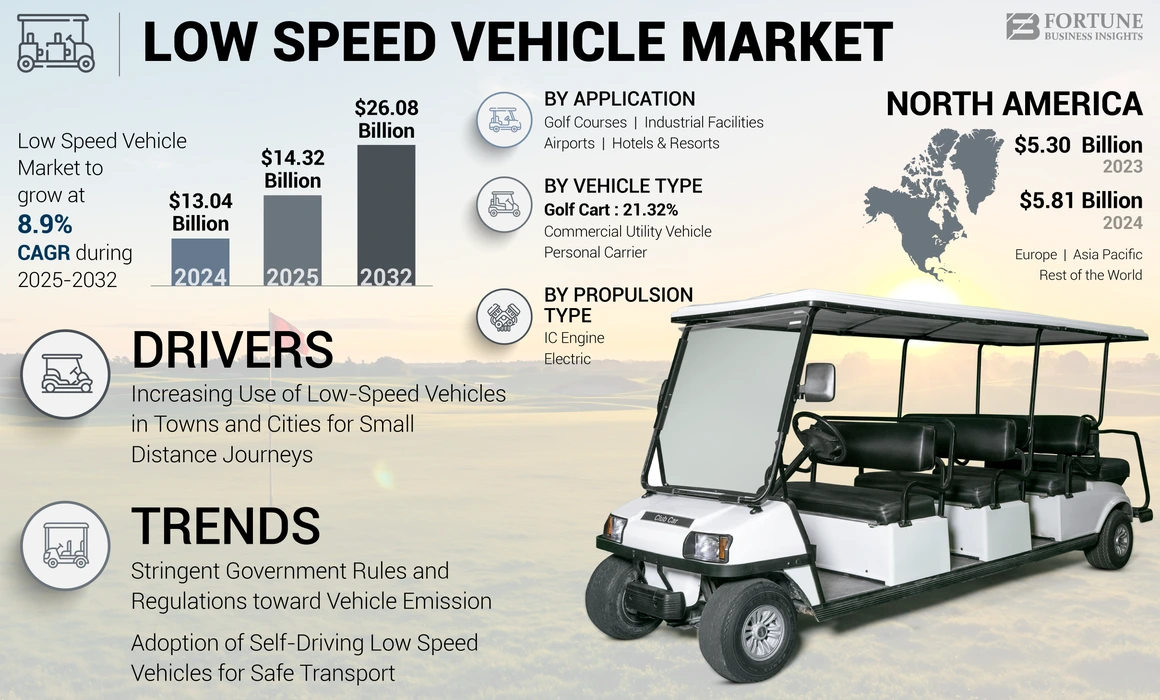 LOW SPEED VEHICLE MARKET

FORTUNE BUSINESS INSIGHTS

Low Speed Vehicle Market to grow at 8.9% CAGR during 2025-2032

$13.04 Billion
2024

$14.32 Billion
2025

$26.08 Billion
2032

BY APPLICATION
Golf Courses | Industrial Facilities
Airports | Hotels & Resorts

BY VEHICLE TYPE
Golf Cart : 21.32%
Commercial Utility Vehicle
Personal Carrier

BY PROPULSION TYPE
IC Engine
Electric

NORTH AMERICA
$5.30 Billion
2023
$5.81 Billion
2024

Europe | Asia Pacific
Rest of the World

DRIVERS
Increasing Use of Low-Speed Vehicles in Towns and Cities for Small Distance Journeys

TRENDS
Stringent Government Rules and Regulations toward Vehicle Emission

Adoption of Self-Driving Low Speed Vehicles for Safe Transport

Club Car