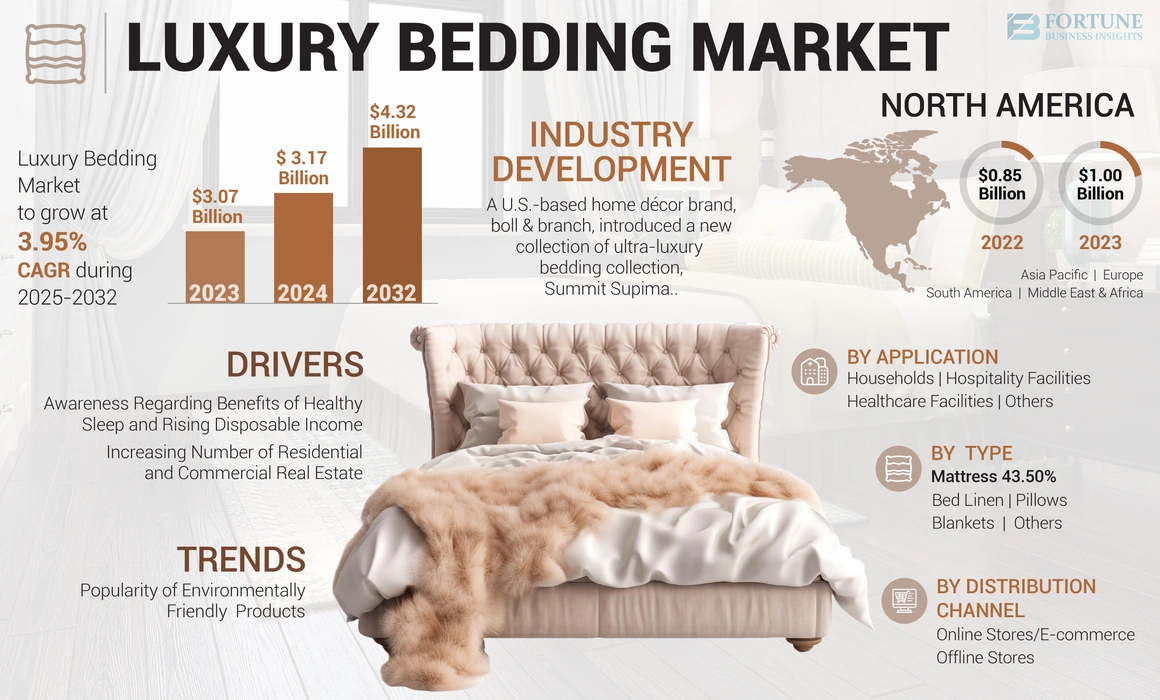 LUXURY BEDDING MARKET

FORTUNE BUSINESS INSIGHTS

Luxury Bedding Market to grow at 3.95% CAGR during 2025-2032

$3.07 Billion
2023

$ 3.17 Billion
2024

$4.32 Billion
2032

INDUSTRY DEVELOPMENT

A U.S.-based home décor brand, boll & branch, introduced a new collection of ultra-luxury bedding collection, Summit Supima..

NORTH AMERICA

$0.85 Billion
2022

$1.00 Billion
2023

Asia Pacific | Europe
South America | Middle East & Africa

DRIVERS

Awareness Regarding Benefits of Healthy Sleep and Rising Disposable Income

Increasing Number of Residential and Commercial Real Estate

TRENDS

Popularity of Environmentally Friendly Products

BY APPLICATION
Households | Hospitality Facilities
Healthcare Facilities | Others

BY TYPE
Mattress 43.50%
Bed Linen | Pillows
Blankets | Others

BY DISTRIBUTION CHANNEL
Online Stores/E-commerce
Offline Stores