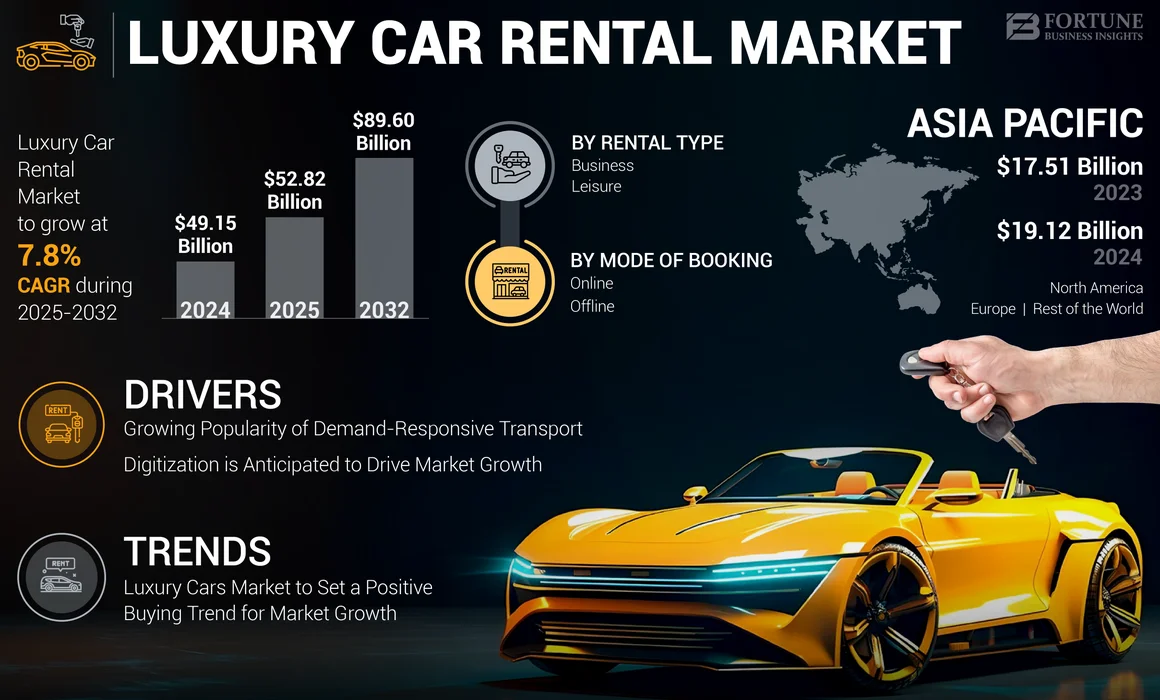 LUXURY CAR RENTAL MARKET

FORTUNE
BUSINESS INSIGHTS

Luxury Car Rental Market to grow at 7.8% CAGR during 2025-2032

$49.15 Billion
2024

$52.82 Billion
2025

$89.60 Billion
2032

BY RENTAL TYPE
Business
Leisure

RENTAL

BY MODE OF BOOKING
Online
Offline

ASIA PACIFIC
$17.51 Billion
2023
$19.12 Billion
2024

North America
Europe | Rest of the World

RENT

DRIVERS
Growing Popularity of Demand-Responsive Transport
Digitization is Anticipated to Drive Market Growth

RENT

TRENDS
Luxury Cars Market to Set a Positive Buying Trend for Market Growth