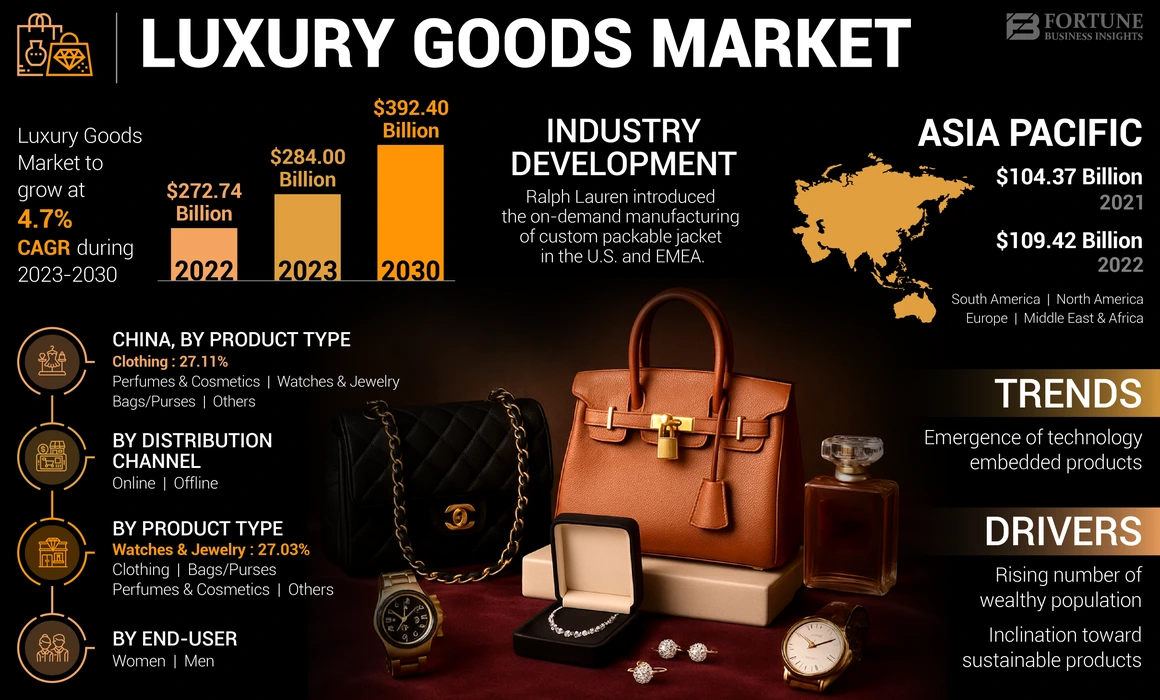 LUXURY GOODS MARKET

FORTUNE
BUSINESS INSIGHTS

Luxury Goods Market to grow at 4.7% CAGR during 2023-2030

$272.74 Billion
2022

$284.00 Billion
2023

$392.40 Billion
2030

INDUSTRY DEVELOPMENT

Ralph Lauren introduced the on-demand manufacturing of custom packable jacket in the U.S. and EMEA.

ASIA PACIFIC

$104.37 Billion
2021

$109.42 Billion
2022

South America | North America
Europe | Middle East & Africa

CHINA, BY PRODUCT TYPE
Clothing : 27.11%
Perfumes & Cosmetics | Watches & Jewelry
Bags/Purses | Others

BY DISTRIBUTION CHANNEL
Online | Offline

BY PRODUCT TYPE
Watches & Jewelry : 27.03%
Clothing | Bags/Purses
Perfumes & Cosmetics | Others

BY END-USER
Women | Men

TRENDS

Emergence of technology embedded products

DRIVERS

Rising number of wealthy population

Inclination toward sustainable products