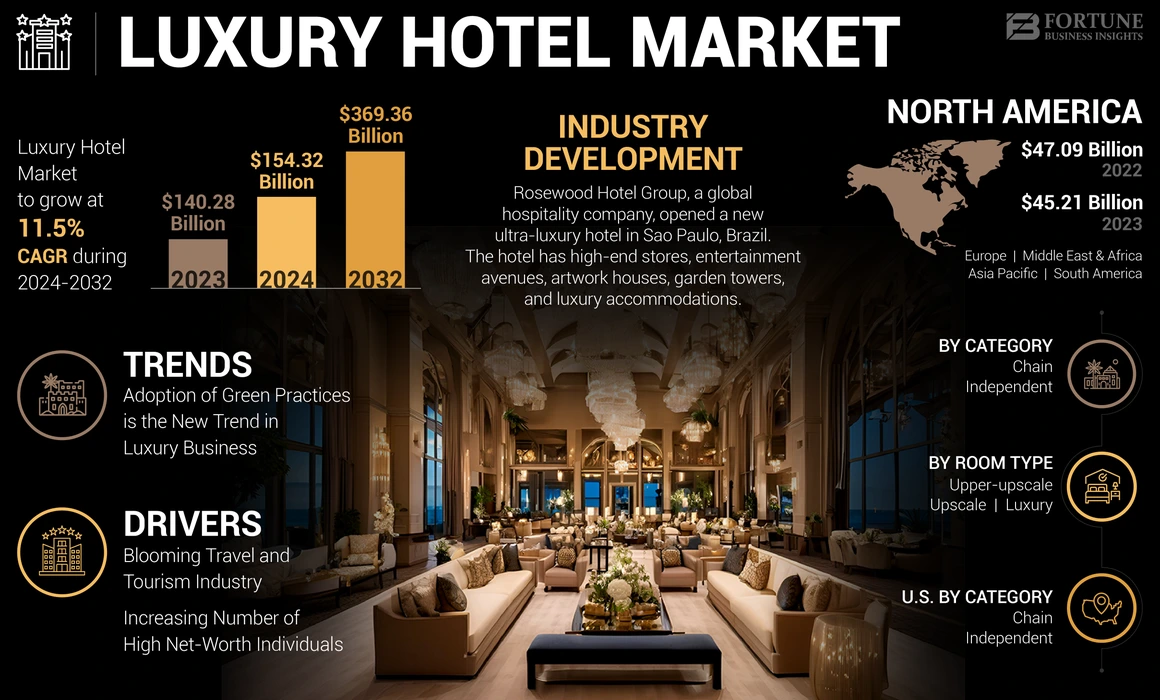 LUXURY HOTEL MARKET

FORTUNE BUSINESS INSIGHTS

Luxury Hotel Market to grow at 11.5% CAGR during 2024-2032

$140.28 Billion
2023

$154.32 Billion
2024

$369.36 Billion
2032

INDUSTRY DEVELOPMENT

Rosewood Hotel Group, a global hospitality company, opened a new ultra-luxury hotel in Sao Paulo, Brazil. The hotel has high-end stores, entertainment avenues, artwork houses, garden towers, and luxury accommodations.

NORTH AMERICA

$47.09 Billion
2022

$45.21 Billion
2023

Europe | Middle East & Africa
Asia Pacific | South America

TRENDS

Adoption of Green Practices is the New Trend in Luxury Business

DRIVERS

Blooming Travel and Tourism Industry

Increasing Number of High Net-Worth Individuals

BY CATEGORY
Chain
Independent

BY ROOM TYPE
Upper-upscale
Upscale | Luxury

U.S. BY CATEGORY
Chain
Independent