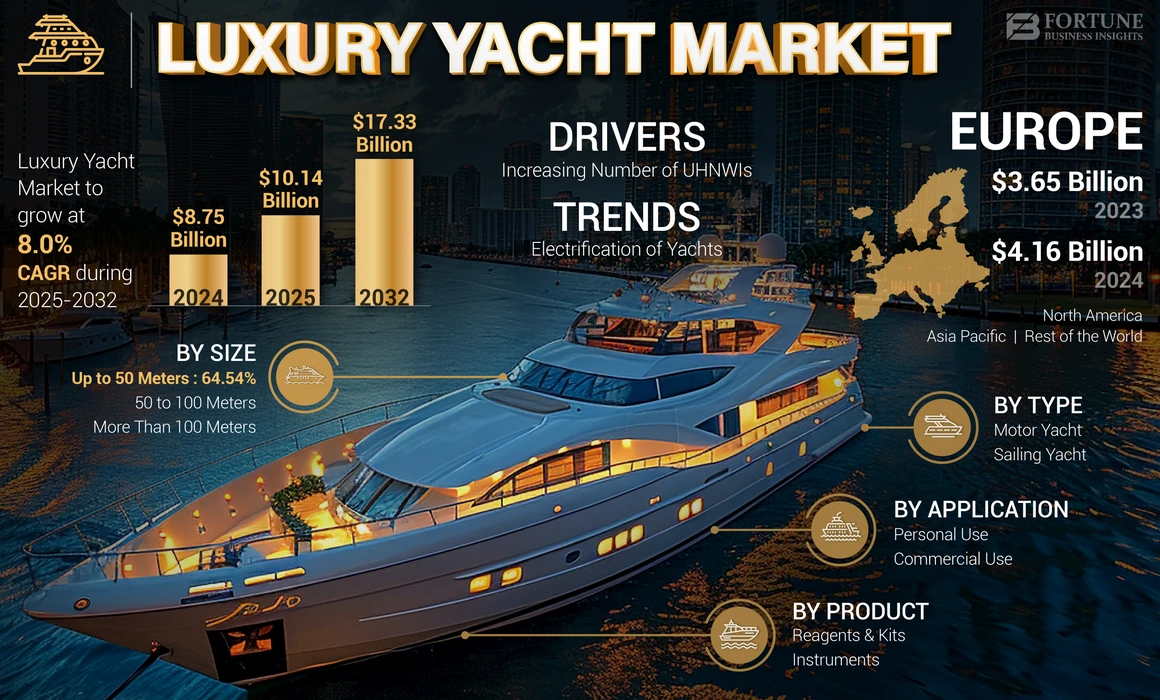 LUXURY YACHT MARKET

FORTUNE BUSINESS INSIGHTS

Luxury Yacht Market to grow at 8.0% CAGR during 2025-2032

$8.75 Billion
2024

$10.14 Billion
2025

$17.33 Billion
2032

DRIVERS
Increasing Number of UHNWIs

TRENDS
Electrification of Yachts

EUROPE
$3.65 Billion
2023
$4.16 Billion
2024

North America
Asia Pacific | Rest of the World

BY SIZE
Up to 50 Meters : 64.54%
50 to 100 Meters
More Than 100 Meters

BY TYPE
Motor Yacht
Sailing Yacht

BY APPLICATION
Personal Use
Commercial Use

BY PRODUCT
Reagents & Kits
Instruments