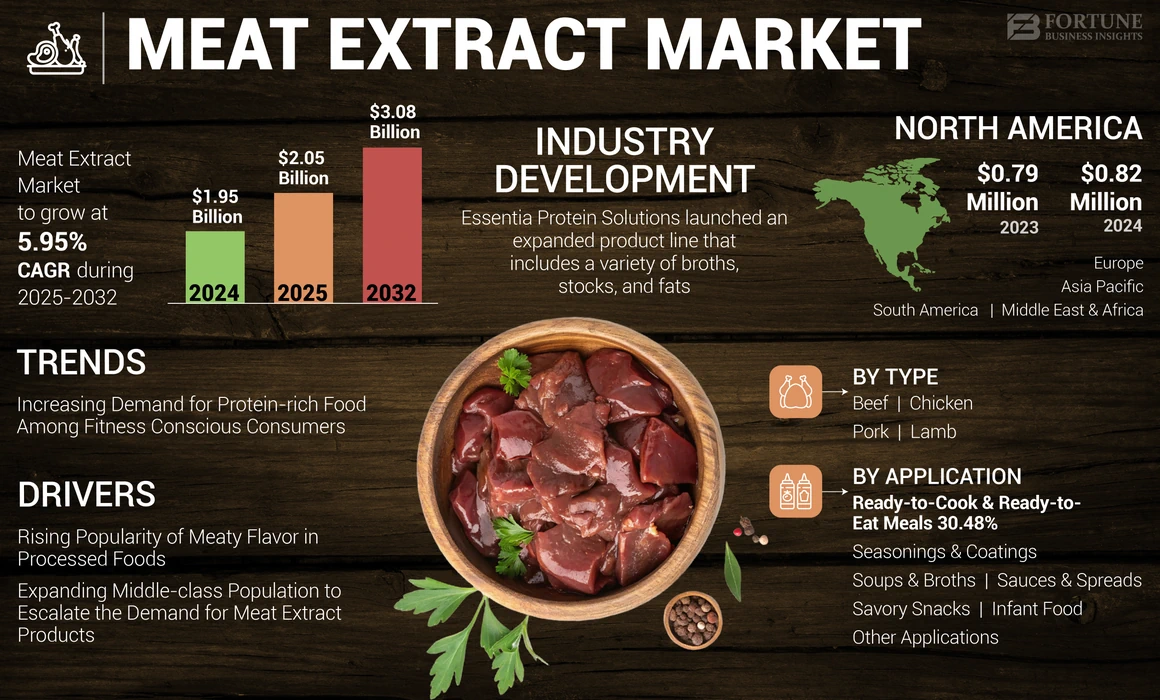 MEAT EXTRACT MARKET

FORTUNE
BUSINESS INSIGHTS

Meat Extract Market to grow at 5.95% CAGR during 2025-2032

$1.95 Billion
2024

$2.05 Billion
2025

$3.08 Billion
2032

INDUSTRY DEVELOPMENT

Essentia Protein Solutions launched an expanded product line that includes a variety of broths, stocks, and fats

NORTH AMERICA

$0.79 Million
2023

$0.82 Million
2024

Europe
Asia Pacific
South America | Middle East & Africa

TRENDS

Increasing Demand for Protein-rich Food Among Fitness Conscious Consumers

DRIVERS

Rising Popularity of Meaty Flavor in Processed Foods

Expanding Middle-class Population to Escalate the Demand for Meat Extract Products

BY TYPE

Beef | Chicken
Pork | Lamb

BY APPLICATION

Ready-to-Cook & Ready-to-Eat Meals 30.48%
Seasonings & Coatings
Soups & Broths | Sauces & Spreads
Savory Snacks | Infant Food
Other Applications