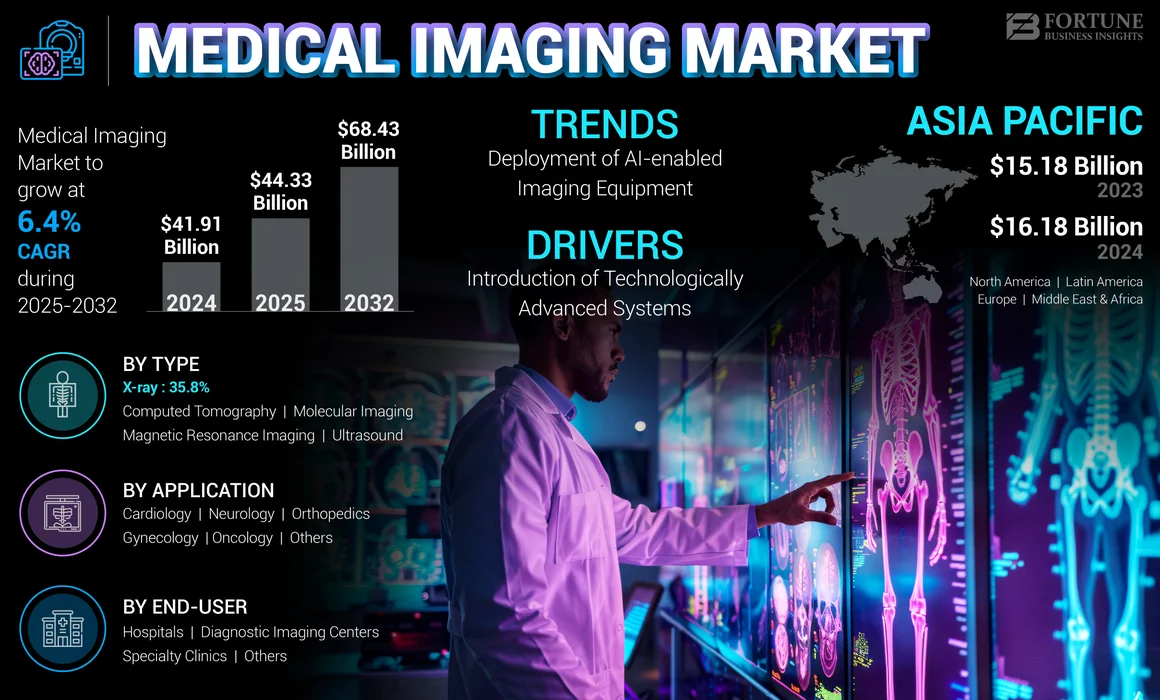 MEDICAL IMAGING MARKET

FORTUNE
BUSINESS INSIGHTS

Medical Imaging Market to grow at
6.4%
CAGR
during 2025-2032

$41.91 Billion
2024

$44.33 Billion
2025

$68.43 Billion
2032

TRENDS
Deployment of AI-enabled Imaging Equipment

DRIVERS
Introduction of Technologically Advanced Systems

ASIA PACIFIC
$15.18 Billion
2023
$16.18 Billion
2024

North America | Latin America
Europe | Middle East & Africa

BY TYPE
X-ray : 35.8%
Computed Tomography | Molecular Imaging
Magnetic Resonance Imaging | Ultrasound

BY APPLICATION
Cardiology | Neurology | Orthopedics
Gynecology | Oncology | Others

BY END-USER
Hospitals | Diagnostic Imaging Centers
Specialty Clinics | Others