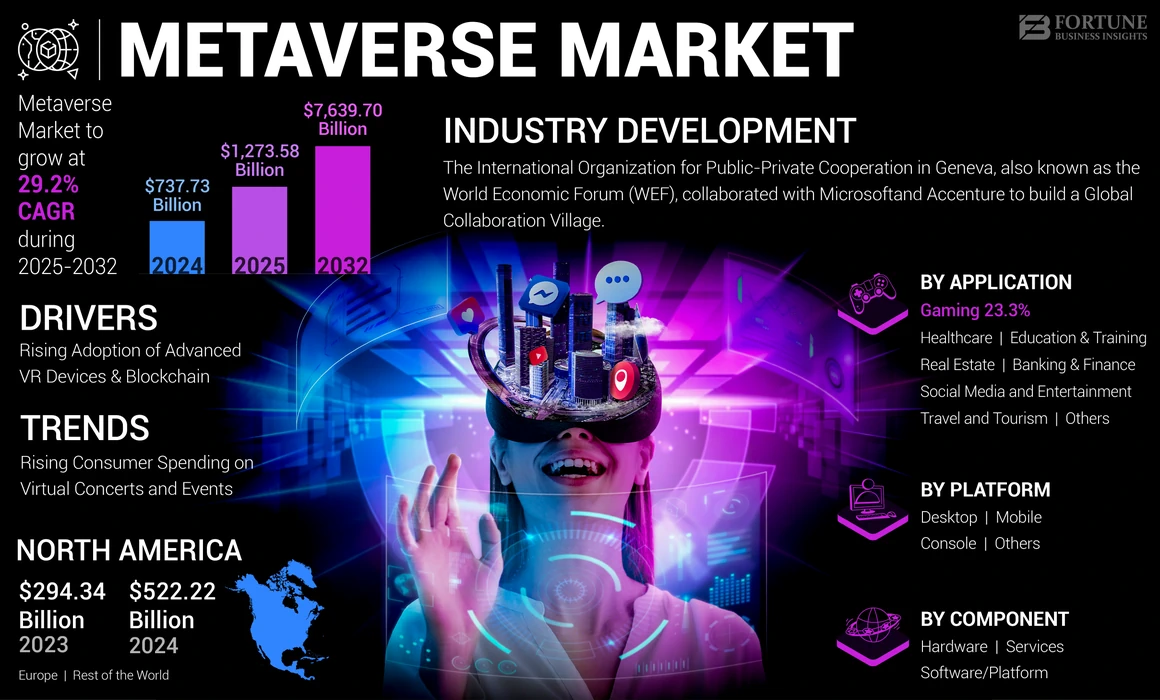 METAVERSE MARKET

FORTUNE
BUSINESS INSIGHTS

Metaverse Market to grow at 29.2% CAGR during 2025-2032

$737.73 Billion
2024

$1,273.58 Billion
2025

$7,639.70 Billion
2032

INDUSTRY DEVELOPMENT

The International Organization for Public-Private Cooperation in Geneva, also known as the World Economic Forum (WEF), collaborated with Microsoftand Accenture to build a Global Collaboration Village.

DRIVERS

Rising Adoption of Advanced VR Devices & Blockchain

TRENDS

Rising Consumer Spending on Virtual Concerts and Events

NORTH AMERICA

$294.34 Billion
2023

$522.22 Billion
2024

Europe | Rest of the World

BY APPLICATION

Gaming 23.3%

Healthcare | Education & Training
Real Estate | Banking & Finance
Social Media and Entertainment
Travel and Tourism | Others

BY PLATFORM

Desktop | Mobile
Console | Others

BY COMPONENT

Hardware | Services
Software/Platform