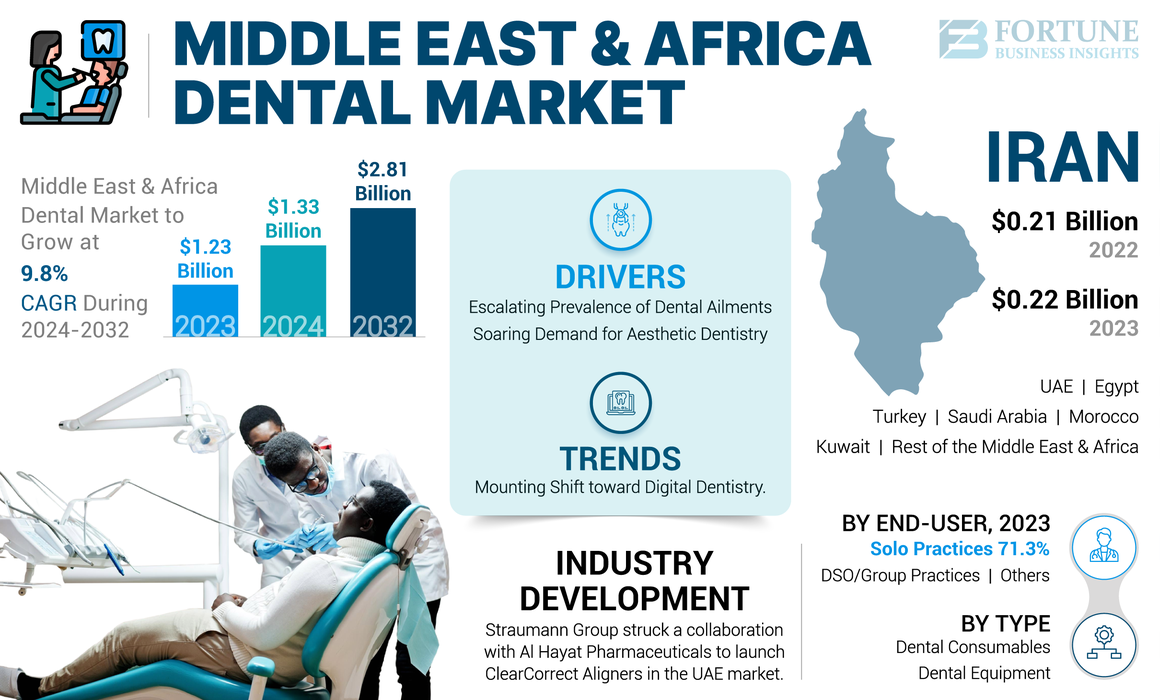 MIDDLE EAST & AFRICA DENTAL MARKET

FORTUNE BUSINESS INSIGHTS

Middle East & Africa Dental Market to Grow at 9.8% CAGR During 2024-2032

$1.23 Billion
2023

$1.33 Billion
2024

$2.81 Billion
2032

DRIVERS
Escalating Prevalence of Dental Ailments
Soaring Demand for Aesthetic Dentistry

TRENDS
Mounting Shift toward Digital Dentistry.

IRAN
$0.21 Billion
2022
$0.22 Billion
2023

UAE | Egypt
Turkey | Saudi Arabia | Morocco
Kuwait | Rest of the Middle East & Africa

INDUSTRY DEVELOPMENT
Straumann Group struck a collaboration with Al Hayat Pharmaceuticals to launch ClearCorrect Aligners in the UAE market.

BY END-USER, 2023
Solo Practices 71.3%
DSO/Group Practices | Others

BY TYPE
Dental Consumables
Dental Equipment