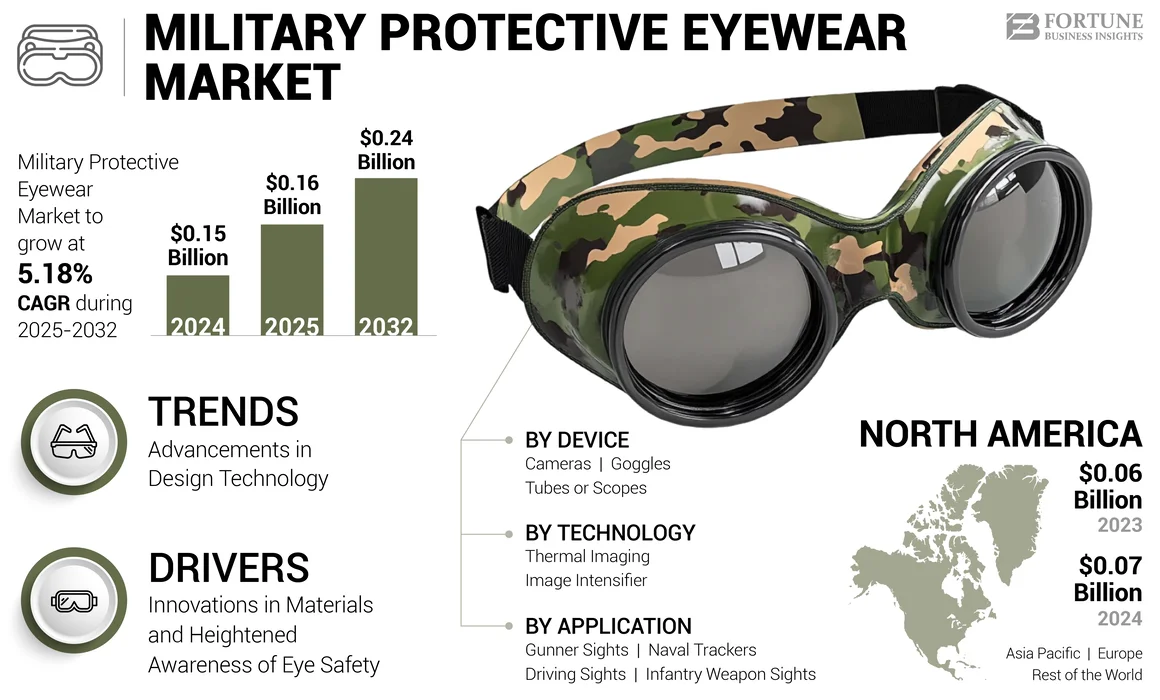 MILITARY PROTECTIVE EYEWEAR MARKET

FORTUNE BUSINESS INSIGHTS

Military Protective Eyewear Market to grow at 5.18% CAGR during 2025-2032

$0.15 Billion
2024

$0.16 Billion
2025

$0.24 Billion
2032

TRENDS
Advancements in Design Technology

DRIVERS
Innovations in Materials and Heightened Awareness of Eye Safety

BY DEVICE
Cameras | Goggles
Tubes or Scopes

BY TECHNOLOGY
Thermal Imaging
Image Intensifier

BY APPLICATION
Gunner Sights | Naval Trackers
Driving Sights | Infantry Weapon Sights

NORTH AMERICA

$0.06 Billion
2023

$0.07 Billion
2024

Asia Pacific | Europe
Rest of the World