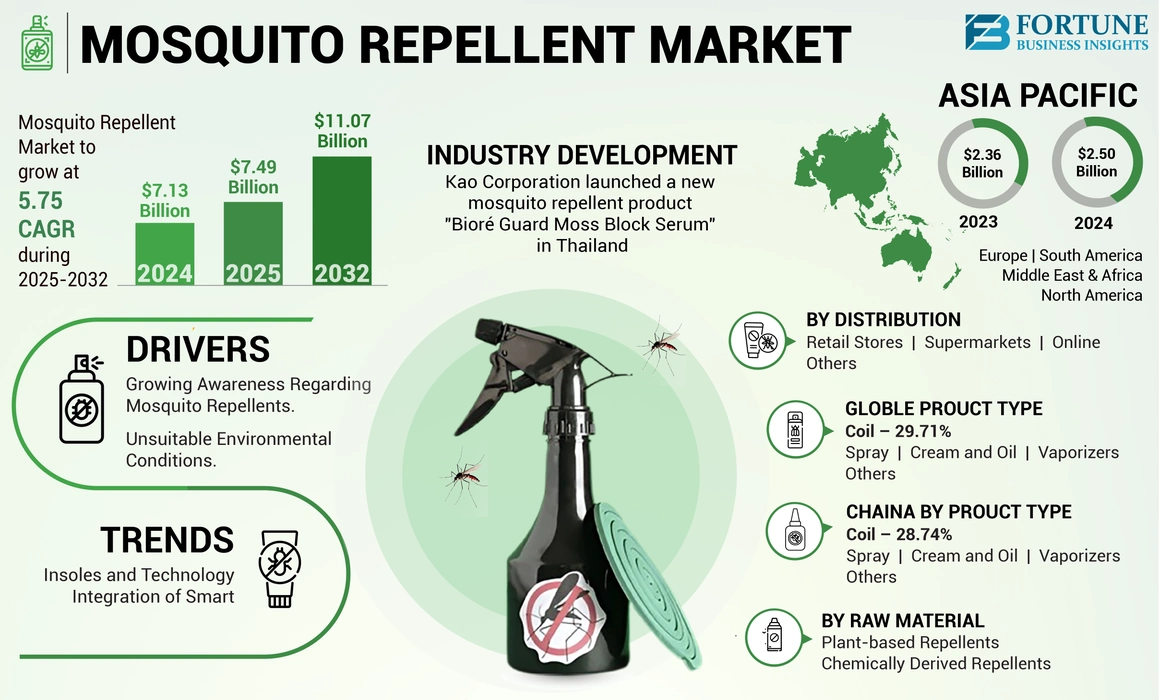 MOSQUITO REPELLENT MARKET

FORTUNE BUSINESS INSIGHTS

Mosquito Repellent Market to grow at 5.75 CAGR during 2025-2032

$7.13 Billion 2024
$7.49 Billion 2025
$11.07 Billion 2032

INDUSTRY DEVELOPMENT
Kao Corporation launched a new mosquito repellent product "Bioré Guard Moss Block Serum" in Thailand

ASIA PACIFIC
$2.36 Billion 2023
$2.50 Billion 2024

Europe | South America
Middle East & Africa
North America

DRIVERS
Growing Awareness Regarding Mosquito Repellents.
Unsuitable Environmental Conditions.

TRENDS
Insoles and Technology Integration of Smart

BY DISTRIBUTION
Retail Stores | Supermarkets | Online
Others

GLOBLE PROUCT TYPE
Coil – 29.71%
Spray | Cream and Oil | Vaporizers
Others

CHAINA BY PROUCT TYPE
Coil – 28.74%
Spray | Cream and Oil | Vaporizers
Others

BY RAW MATERIAL
Plant-based Repellents
Chemically Derived Repellents