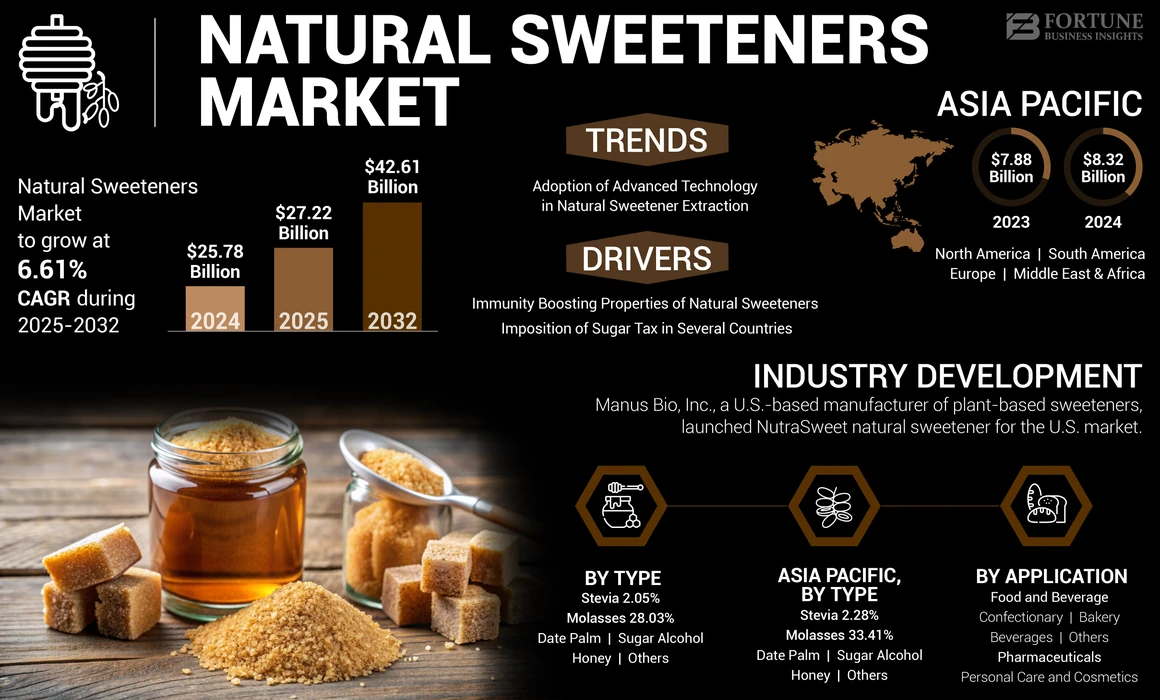 NATURAL SWEETENERS MARKET

FORTUNE BUSINESS INSIGHTS

Natural Sweeteners Market to grow at 6.61% CAGR during 2025-2032

$25.78 Billion
2024

$27.22 Billion
2025

$42.61 Billion
2032

TRENDS

Adoption of Advanced Technology in Natural Sweetener Extraction

DRIVERS

Immunity Boosting Properties of Natural Sweeteners

Imposition of Sugar Tax in Several Countries

ASIA PACIFIC

$7.88 Billion
2023

$8.32 Billion
2024

North America | South America
Europe | Middle East & Africa

INDUSTRY DEVELOPMENT

Manus Bio, Inc., a U.S.-based manufacturer of plant-based sweeteners, launched NutraSweet natural sweetener for the U.S. market.

BY TYPE
Stevia 2.05%
Molasses 28.03%
Date Palm | Sugar Alcohol
Honey | Others

ASIA PACIFIC, BY TYPE
Stevia 2.28%
Molasses 33.41%
Date Palm | Sugar Alcohol
Honey | Others

BY APPLICATION
Food and Beverage
Confectionary | Bakery
Beverages | Others
Pharmaceuticals
Personal Care and Cosmetics