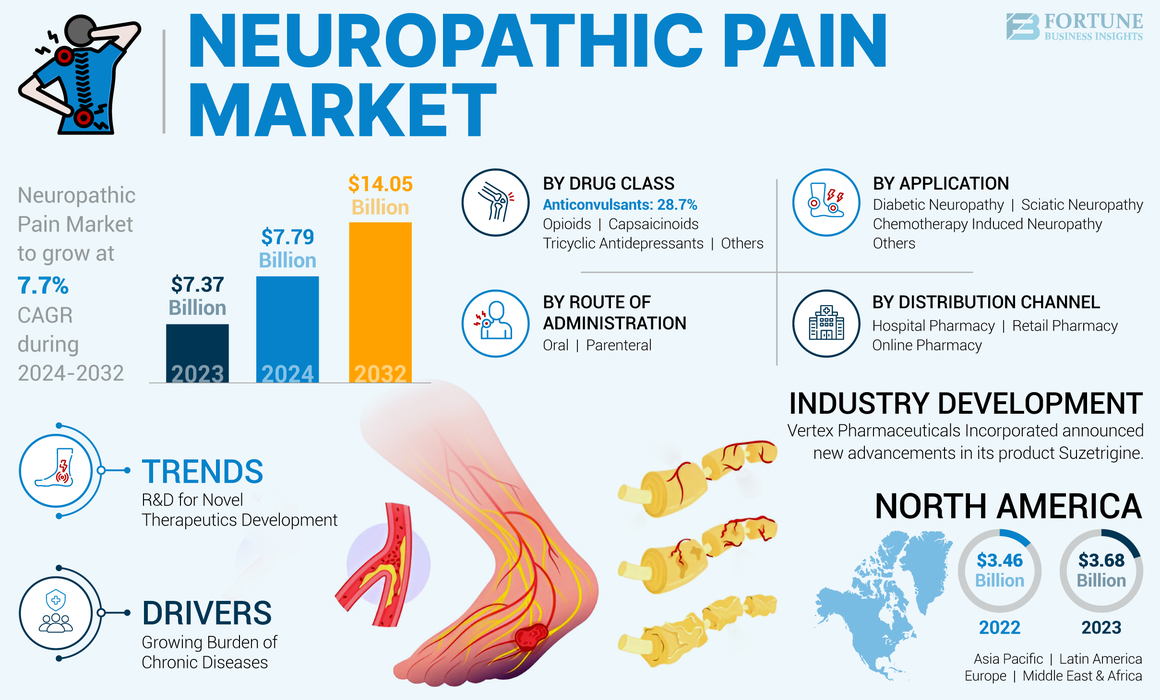 NEUROPATHIC PAIN MARKET

FORTUNE BUSINESS INSIGHTS

Neuropathic Pain Market to grow at 7.7% CAGR during 2024-2032

$7.37 Billion
2023

$7.79 Billion
2024

$14.05 Billion
2032

BY DRUG CLASS
Anticonvulsants: 28.7%
Opioids | Capsaicinoids
Tricyclic Antidepressants | Others

BY APPLICATION
Diabetic Neuropathy | Sciatic Neuropathy
Chemotherapy Induced Neuropathy
Others

BY ROUTE OF ADMINISTRATION
Oral | Parenteral

BY DISTRIBUTION CHANNEL
Hospital Pharmacy | Retail Pharmacy
Online Pharmacy

INDUSTRY DEVELOPMENT
Vertex Pharmaceuticals Incorporated announced new advancements in its product Suzetrigine.

TRENDS
R&D for Novel Therapeutics Development

DRIVERS
Growing Burden of Chronic Diseases

NORTH AMERICA
$3.46 Billion
2022
$3.68 Billion
2023

Asia Pacific | Latin America
Europe | Middle East & Africa