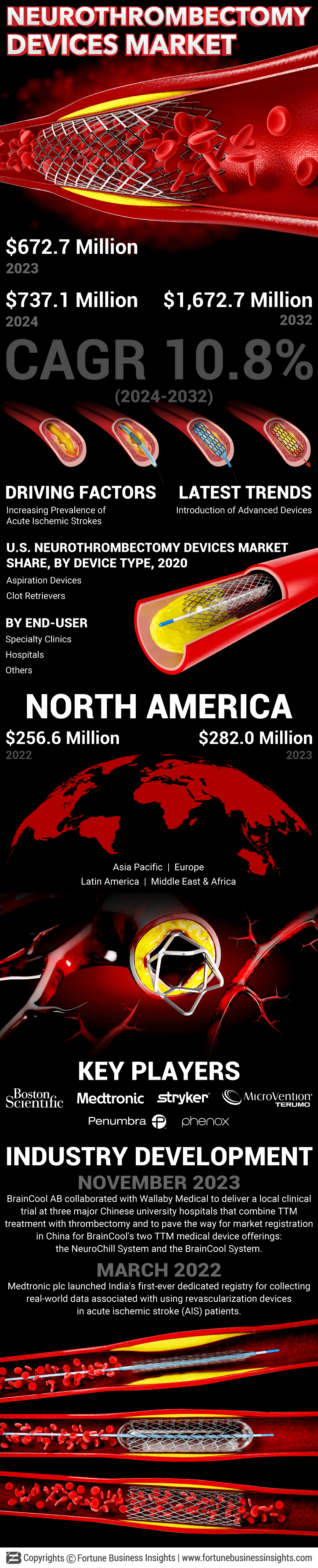 NEUROTHROMBECTOMY DEVICES MARKET

$672.7 Million
2023

$737.1 Million
2024

$1,672.7 Million
2032

CAGR 10.8%
(2024-2032)

DRIVING FACTORS
Increasing Prevalence of Acute Ischemic Strokes

LATEST TRENDS
Introduction of Advanced Devices

U.S. NEUROTHROMBECTOMY DEVICES MARKET SHARE, BY DEVICE TYPE, 2020
Aspiration Devices
Clot Retrievers

BY END-USER
Specialty Clinics
Hospitals
Others

NORTH AMERICA
$256.6 Million
2022
$282.0 Million
2023

Asia Pacific | Europe
Latin America | Middle East & Africa

KEY PLAYERS
Boston Scientific
Medtronic
stryker
MicroVention TERUMO
Penumbra
phenox

INDUSTRY DEVELOPMENT
NOVEMBER 2023
BrainCool AB collaborated with Wallaby Medical to deliver a local clinical trial at three major Chinese university hospitals that combine TTM treatment with thrombectomy and to pave the way for market registration in China for BrainCool's two TTM medical device offerings: the NeuroChill System and the BrainCool System.

MARCH 2022
Medtronic plc launched India's first-ever dedicated registry for collecting real-world data associated with using revascularization devices in acute ischemic stroke (AIS) patients.

Copyrights © Fortune Business Insights | www.fortunebusinessinsights.com