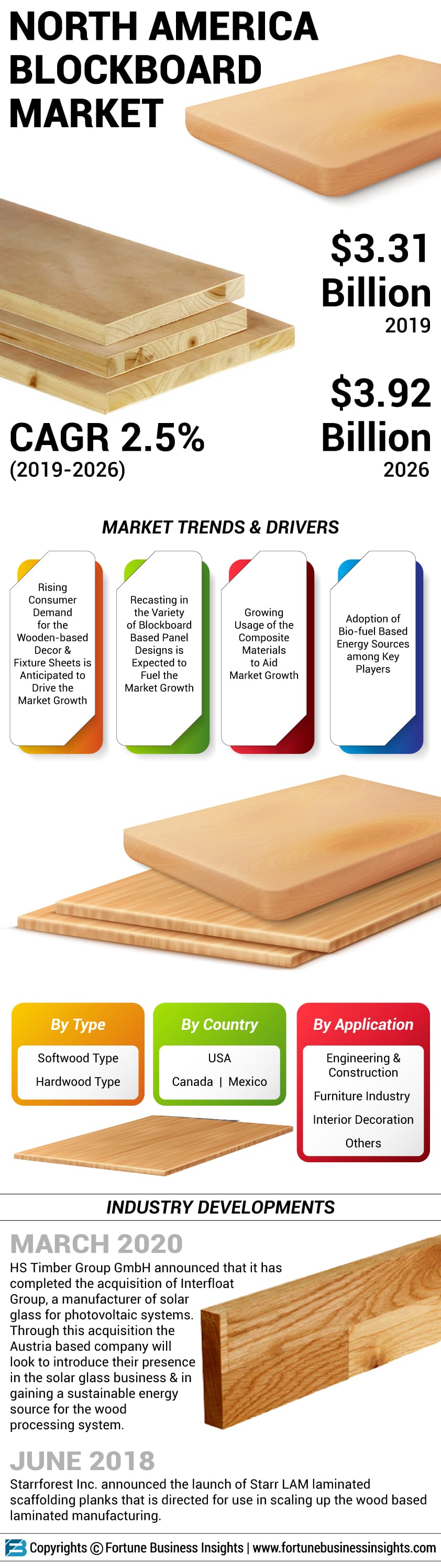 NORTH AMERICA BLOCKBOARD MARKET

$3.31 Billion
2019

$3.92 Billion
2026

CAGR 2.5%
(2019-2026)

MARKET TRENDS & DRIVERS

Rising Consumer Demand for the Wooden-based Decor & Fixture Sheets is Anticipated to Drive the Market Growth

Recasting in the Variety of Blockboard Based Panel Designs is Expected to Fuel the Market Growth

Growing Usage of the Composite Materials to Aid Market Growth

Adoption of Bio-fuel Based Energy Sources among Key Players

By Type
Softwood Type
Hardwood Type

By Country
USA
Canada | Mexico

By Application
Engineering & Construction
Furniture Industry
Interior Decoration
Others

INDUSTRY DEVELOPMENTS

MARCH 2020
HS Timber Group GmbH announced that it has completed the acquisition of Interfloat Group, a manufacturer of solar glass for photovoltaic systems. Through this acquisition the Austria based company will look to introduce their presence in the solar glass business & in gaining a sustainable energy source for the wood processing system.

JUNE 2018
Starrforest Inc. announced the launch of Starr LAM laminated scaffolding planks that is directed for use in scaling up the wood based laminated manufacturing.

Copyrights © Fortune Business Insights | www.fortunebusinessinsights.com