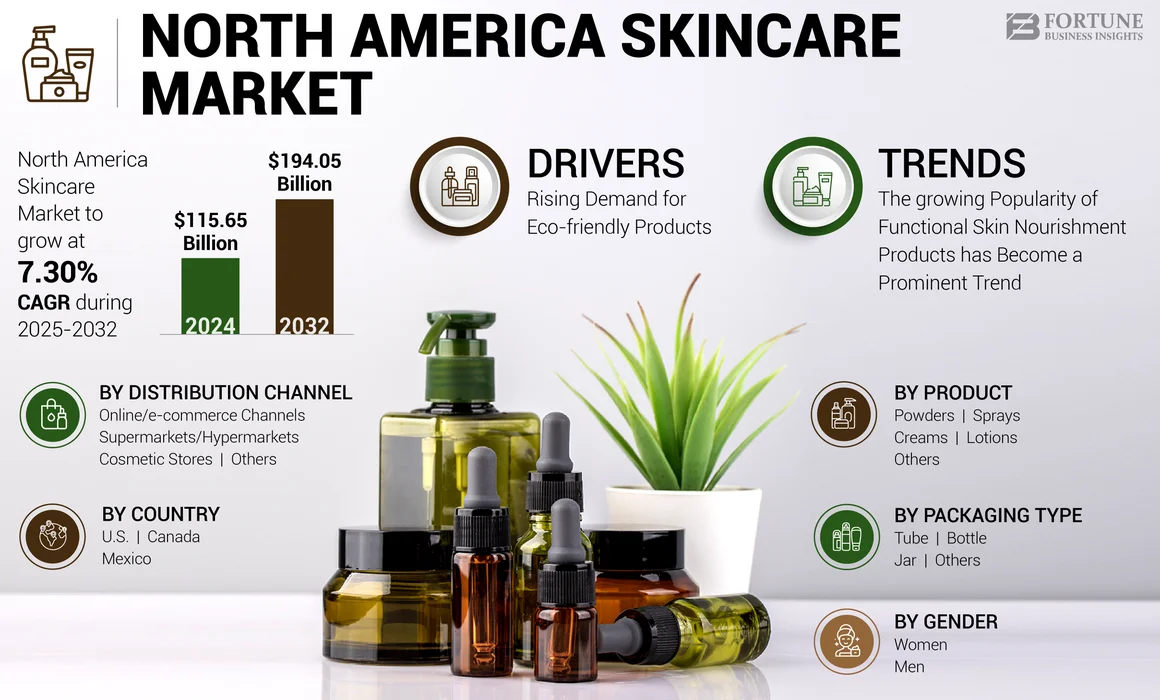 NORTH AMERICA SKINCARE MARKET

FORTUNE BUSINESS INSIGHTS

North America Skincare Market to grow at 7.30% CAGR during 2025-2032

$115.65 Billion
2024

$194.05 Billion
2032

DRIVERS
Rising Demand for Eco-friendly Products

TRENDS
The growing Popularity of Functional Skin Nourishment Products has Become a Prominent Trend

BY DISTRIBUTION CHANNEL
Online/e-commerce Channels
Supermarkets/Hypermarkets
Cosmetic Stores | Others

BY COUNTRY
U.S. | Canada
Mexico

BY PRODUCT
Powders | Sprays
Creams | Lotions
Others

BY PACKAGING TYPE
Tube | Bottle
Jar | Others

BY GENDER
Women
Men