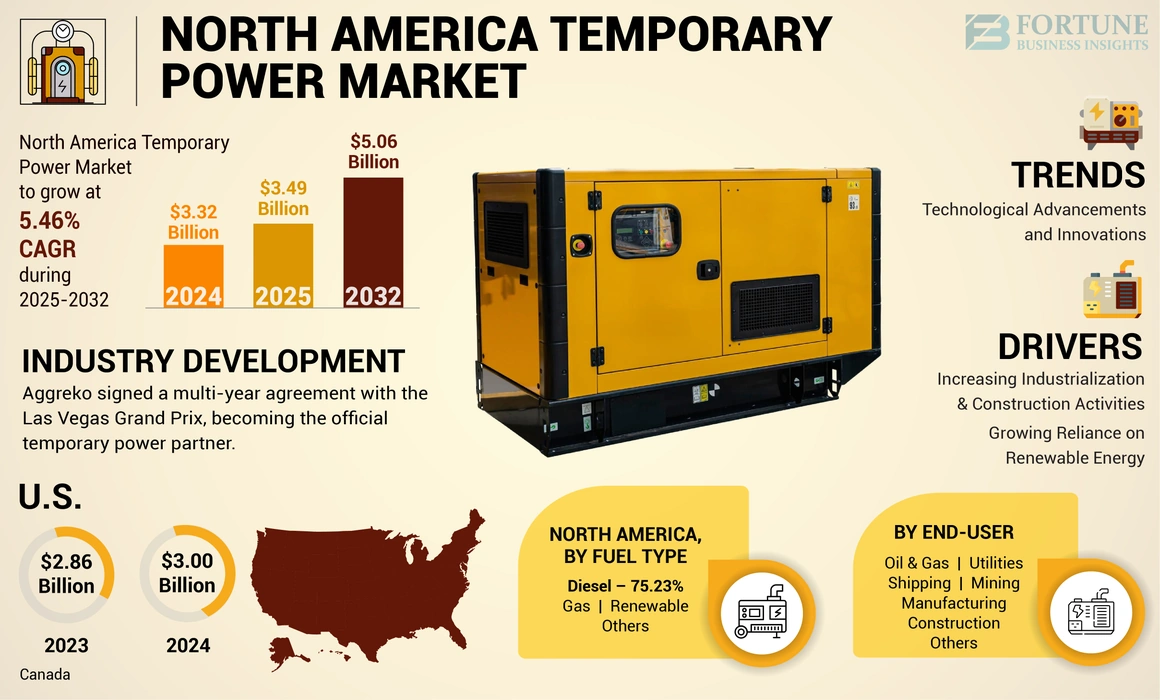 NORTH AMERICA TEMPORARY POWER MARKET

FORTUNE BUSINESS INSIGHTS

North America Temporary Power Market to grow at 5.46% CAGR during 2025-2032

$3.32 Billion
2024
$3.49 Billion
2025
$5.06 Billion
2032

TRENDS
Technological Advancements and Innovations

DRIVERS
Increasing Industrialization & Construction Activities
Growing Reliance on Renewable Energy

INDUSTRY DEVELOPMENT
Aggreko signed a multi-year agreement with the Las Vegas Grand Prix, becoming the official temporary power partner.

U.S.
$2.86 Billion
2023
$3.00 Billion
2024
Canada

NORTH AMERICA, BY FUEL TYPE
Diesel – 75.23%
Gas | Renewable
Others

BY END-USER
Oil & Gas | Utilities
Shipping | Mining
Manufacturing
Construction
Others