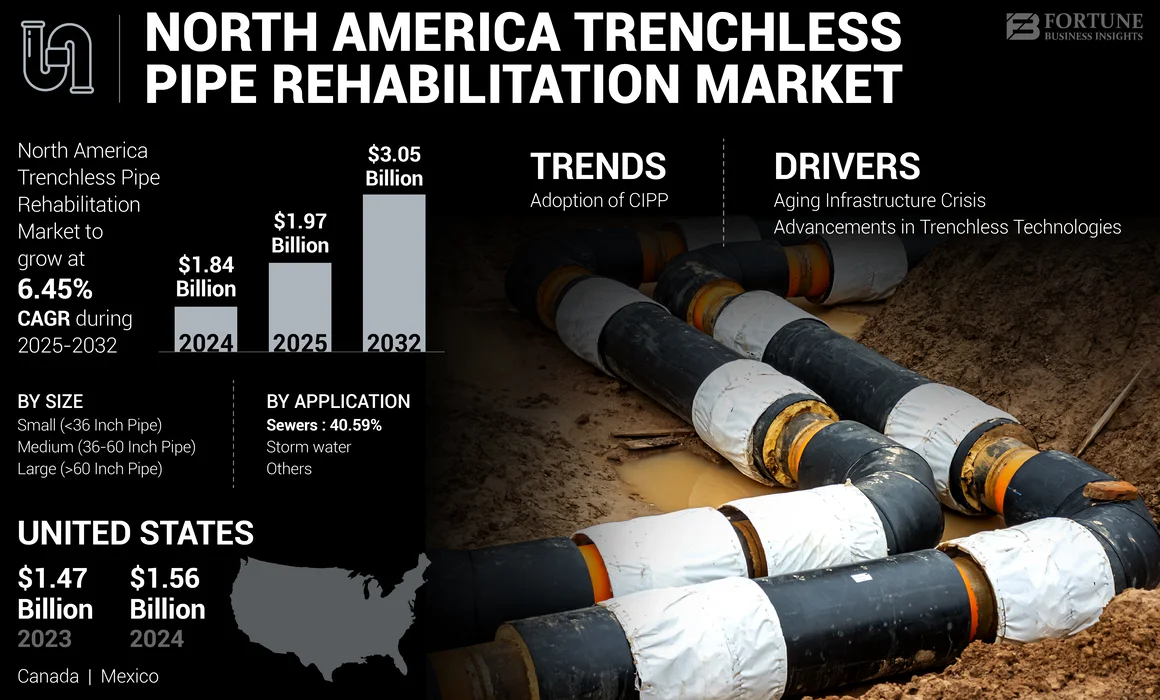 NORTH AMERICA TRENCHLESS PIPE REHABILITATION MARKET

FORTUNE BUSINESS INSIGHTS

North America Trenchless Pipe Rehabilitation Market to grow at 6.45% CAGR during 2025-2032

$1.84 Billion
2024

$1.97 Billion
2025

$3.05 Billion
2032

TRENDS
Adoption of CIPP

DRIVERS
Aging Infrastructure Crisis
Advancements in Trenchless Technologies

BY SIZE
Small (<36 Inch Pipe)
Medium (36-60 Inch Pipe)
Large (>60 Inch Pipe)

BY APPLICATION
Sewers : 40.59%
Storm water
Others

UNITED STATES
$1.47 Billion
2023
$1.56 Billion
2024

Canada | Mexico