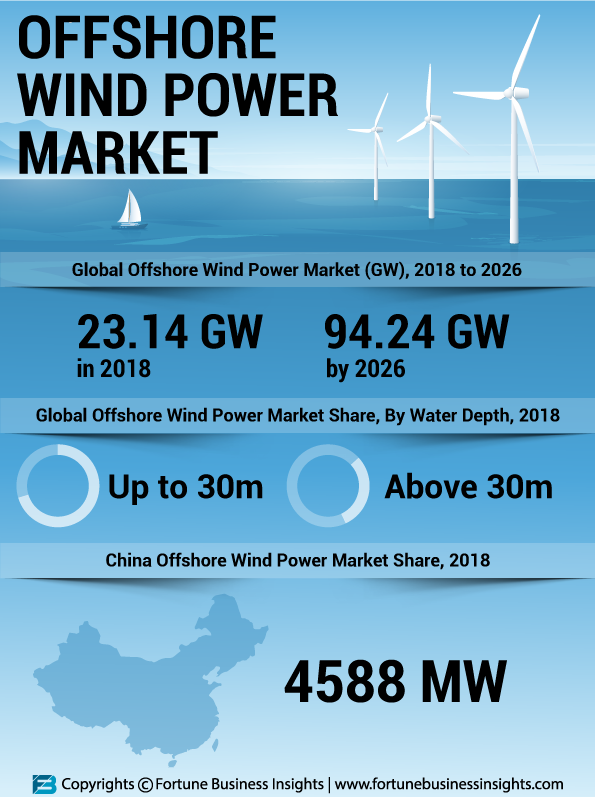 OFFSHORE WIND POWER MARKET

Global Offshore Wind Power Market (GW), 2018 to 2026

23.14 GW
in 2018

94.24 GW
by 2026

Global Offshore Wind Power Market Share, By Water Depth, 2018

Up to 30m

Above 30m

China Offshore Wind Power Market Share, 2018

4588 MW

Copyrights © Fortune Business Insights | www.fortunebusinessinsights.com