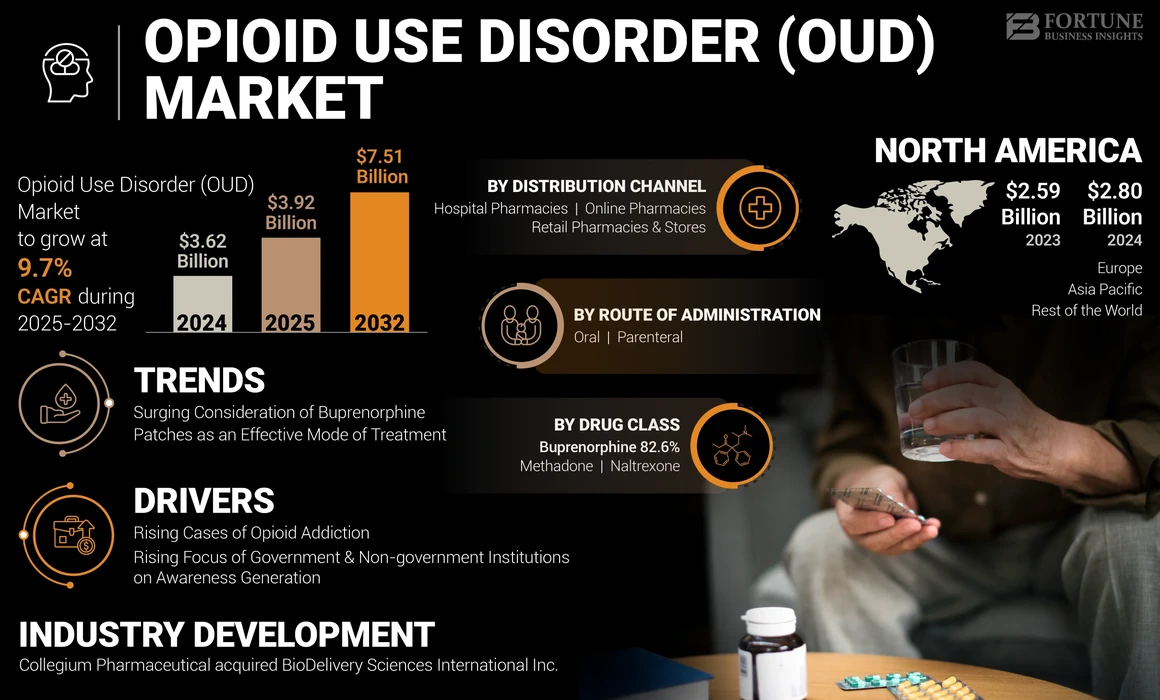 OPIOID USE DISORDER (OUD) MARKET

FORTUNE BUSINESS INSIGHTS

Opioid Use Disorder (OUD) Market to grow at 9.7% CAGR during 2025-2032

$3.62 Billion
2024

$3.92 Billion
2025

$7.51 Billion
2032

BY DISTRIBUTION CHANNEL
Hospital Pharmacies | Online Pharmacies
Retail Pharmacies & Stores

BY ROUTE OF ADMINISTRATION
Oral | Parenteral

BY DRUG CLASS
Buprenorphine 82.6%
Methadone | Naltrexone

NORTH AMERICA
$2.59 Billion
2023
$2.80 Billion
2024

Europe
Asia Pacific
Rest of the World

TRENDS
Surging Consideration of Buprenorphine Patches as an Effective Mode of Treatment

DRIVERS
Rising Cases of Opioid Addiction
Rising Focus of Government & Non-government Institutions on Awareness Generation

INDUSTRY DEVELOPMENT
Collegium Pharmaceutical acquired BioDelivery Sciences International Inc.