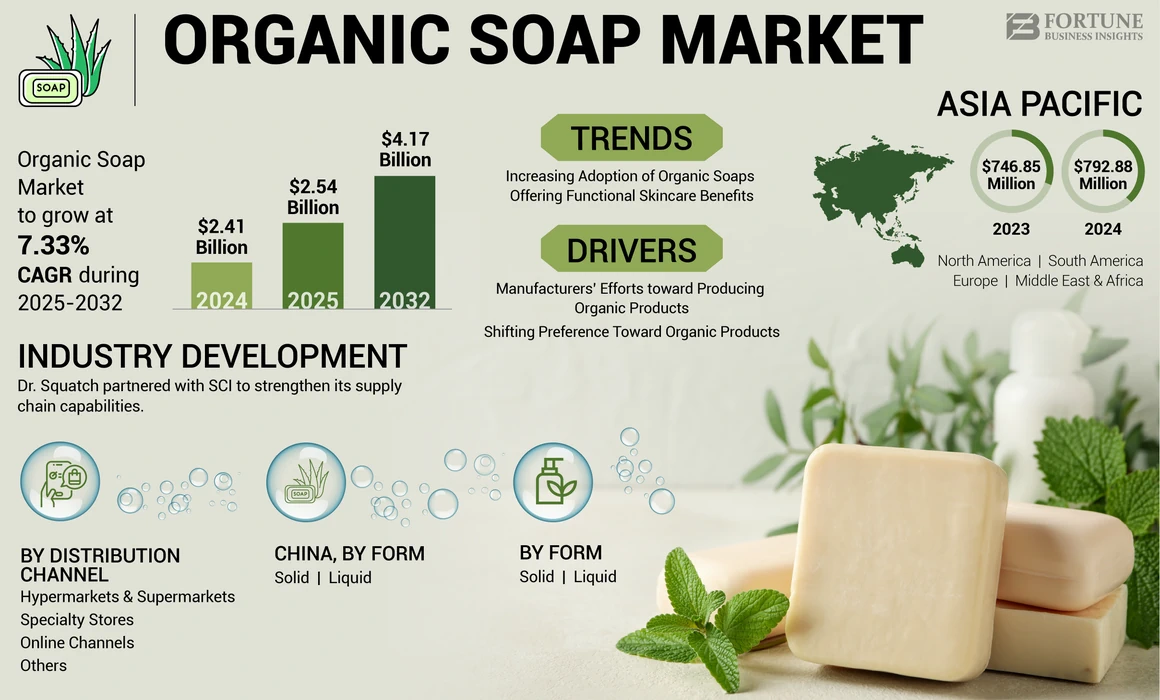 SOAP

ORGANIC SOAP MARKET

FORTUNE
BUSINESS INSIGHTS

Organic Soap Market to grow at 7.33% CAGR during 2025-2032

$2.41 Billion
2024

$2.54 Billion
2025

$4.17 Billion
2032

TRENDS
Increasing Adoption of Organic Soaps Offering Functional Skincare Benefits

DRIVERS
Manufacturers' Efforts toward Producing Organic Products
Shifting Preference Toward Organic Products

ASIA PACIFIC
$746.85 Million
2023
$792.88 Million
2024

North America | South America
Europe | Middle East & Africa

INDUSTRY DEVELOPMENT
Dr. Squatch partnered with SCI to strengthen its supply chain capabilities.

SOAP

BY DISTRIBUTION CHANNEL
Hypermarkets & Supermarkets
Specialty Stores
Online Channels
Others

CHINA, BY FORM
Solid | Liquid

BY FORM
Solid | Liquid