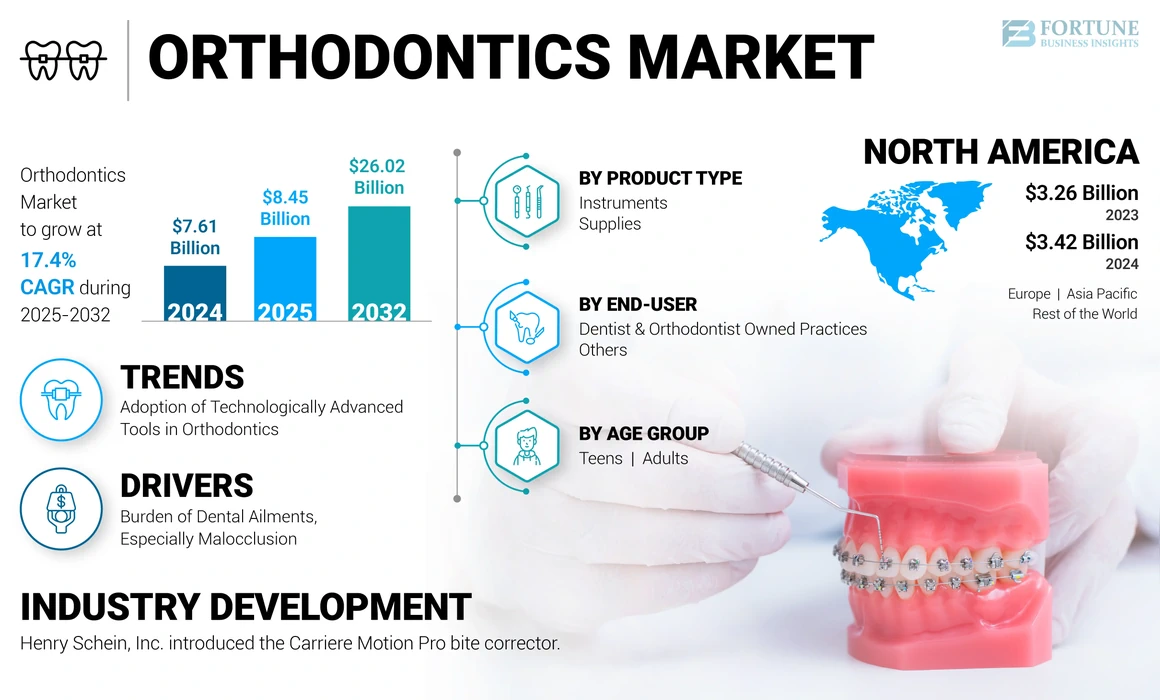 ORTHODONTICS MARKET

FORTUNE BUSINESS INSIGHTS

Orthodontics Market to grow at 17.4% CAGR during 2025-2032

$7.61 Billion
2024

$8.45 Billion
2025

$26.02 Billion
2032

TRENDS
Adoption of Technologically Advanced Tools in Orthodontics

DRIVERS
Burden of Dental Ailments, Especially Malocclusion

BY PRODUCT TYPE
Instruments
Supplies

BY END-USER
Dentist & Orthodontist Owned Practices
Others

BY AGE GROUP
Teens | Adults

NORTH AMERICA
$3.26 Billion
2023
$3.42 Billion
2024

Europe | Asia Pacific
Rest of the World

INDUSTRY DEVELOPMENT
Henry Schein, Inc. introduced the Carriere Motion Pro bite corrector.