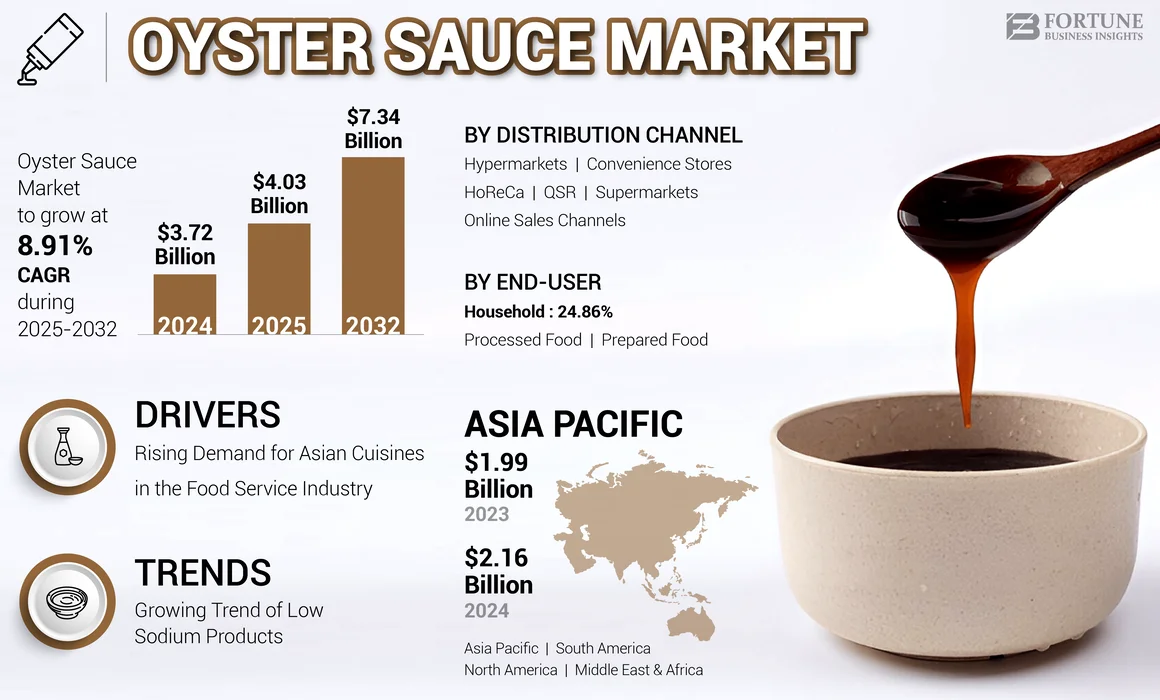 OYSTER SAUCE MARKET

FORTUNE
BUSINESS INSIGHTS

Oyster Sauce Market to grow at 8.91% CAGR during 2025-2032

$3.72 Billion
2024

$4.03 Billion
2025

$7.34 Billion
2032

BY DISTRIBUTION CHANNEL
Hypermarkets | Convenience Stores
HoReCa | QSR | Supermarkets
Online Sales Channels

BY END-USER
Household : 24.86%
Processed Food | Prepared Food

DRIVERS
Rising Demand for Asian Cuisines in the Food Service Industry

TRENDS
Growing Trend of Low Sodium Products

ASIA PACIFIC
$1.99 Billion
2023
$2.16 Billion
2024

Asia Pacific | South America
North America | Middle East & Africa