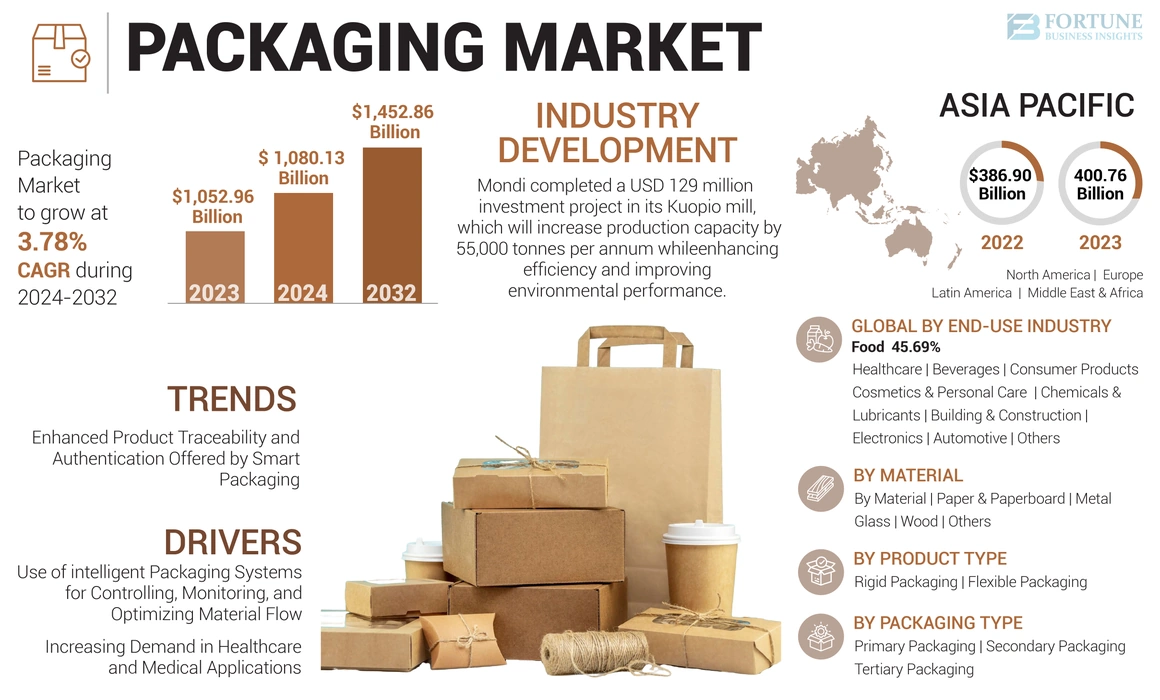 PACKAGING MARKET

FORTUNE
BUSINESS INSIGHTS

Packaging Market to grow at 3.78% CAGR during 2024-2032

$1,052.96 Billion
2023

$ 1,080.13 Billion
2024

$1,452.86 Billion
2032

INDUSTRY DEVELOPMENT

Mondi completed a USD 129 million investment project in its Kuopio mill, which will increase production capacity by 55,000 tonnes per annum whileenhancing efficiency and improving environmental performance.

ASIA PACIFIC

$386.90 Billion
2022

400.76 Billion
2023

North America | Europe
Latin America | Middle East & Africa

TRENDS

Enhanced Product Traceability and Authentication Offered by Smart Packaging

DRIVERS

Use of intelligent Packaging Systems for Controlling, Monitoring, and Optimizing Material Flow

Increasing Demand in Healthcare and Medical Applications

GLOBAL BY END-USE INDUSTRY
Food 45.69%
Healthcare | Beverages | Consumer Products Cosmetics & Personal Care | Chemicals & Lubricants | Building & Construction | Electronics | Automotive | Others

BY MATERIAL
By Material | Paper & Paperboard | Metal Glass | Wood | Others

BY PRODUCT TYPE
Rigid Packaging | Flexible Packaging

BY PACKAGING TYPE
Primary Packaging | Secondary Packaging Tertiary Packaging