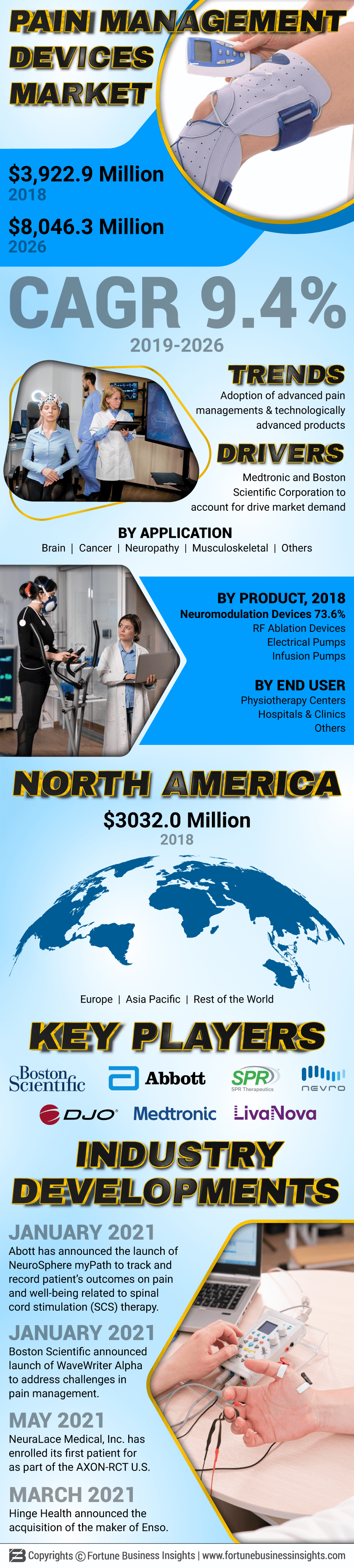 PAIN MANAGEMENT DEVICES MARKET

$3,922.9 Million
2018

$8,046.3 Million
2026

CAGR 9.4%
2019-2026

TRENDS
Adoption of advanced pain managements & technologically advanced products

DRIVERS
Medtronic and Boston Scientific Corporation to account for drive market demand

BY APPLICATION
Brain | Cancer | Neuropathy | Musculoskeletal | Others

BY PRODUCT, 2018
Neuromodulation Devices 73.6%
RF Ablation Devices
Electrical Pumps
Infusion Pumps

BY END USER
Physiotherapy Centers
Hospitals & Clinics
Others

NORTH AMERICA
$3032.0 Million
2018

Europe | Asia Pacific | Rest of the World

KEY PLAYERS
Boston Scientific
Abbott
SPR
SPR Therapeutics
nevro
DJO
Medtronic
LivaNova

INDUSTRY DEVELOPMENTS

JANUARY 2021
Abott has announced the launch of NeuroSphere myPath to track and record patient's outcomes on pain and well-being related to spinal cord stimulation (SCS) therapy.

JANUARY 2021
Boston Scientific announced launch of WaveWriter Alpha to address challenges in pain management.

MAY 2021
NeuraLace Medical, Inc. has enrolled its first patient for as part of the AXON-RCT U.S.

MARCH 2021
Hinge Health announced the acquisition of the maker of Enso.

Copyrights © Fortune Business Insights | www.fortunebusinessinsights.com