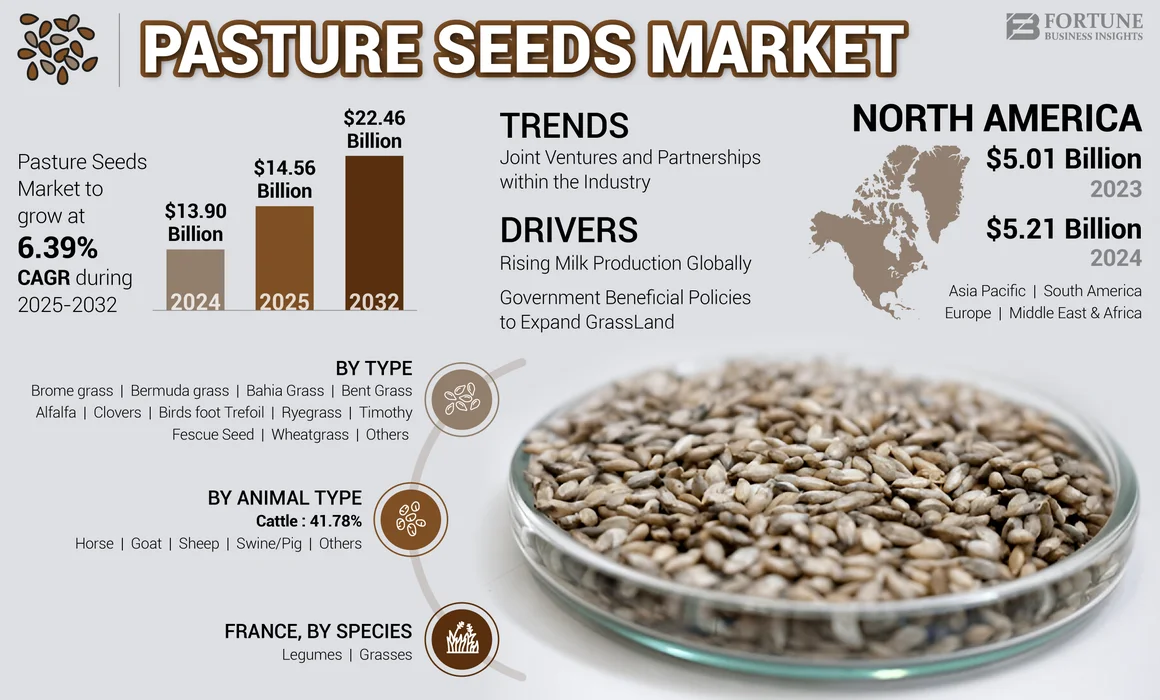 PASTURE SEEDS MARKET

FORTUNE BUSINESS INSIGHTS

Pasture Seeds Market to grow at 6.39% CAGR during 2025-2032

$13.90 Billion
2024

$14.56 Billion
2025

$22.46 Billion
2032

TRENDS
Joint Ventures and Partnerships within the Industry

DRIVERS
Rising Milk Production Globally

Government Beneficial Policies to Expand GrassLand

NORTH AMERICA
$5.01 Billion
2023
$5.21 Billion
2024

Asia Pacific | South America
Europe | Middle East & Africa

BY TYPE
Brome grass | Bermuda grass | Bahia Grass | Bent Grass
Alfalfa | Clovers | Birds foot Trefoil | Ryegrass | Timothy
Fescue Seed | Wheatgrass | Others

BY ANIMAL TYPE
Cattle : 41.78%
Horse | Goat | Sheep | Swine/Pig | Others

FRANCE, BY SPECIES
Legumes | Grasses