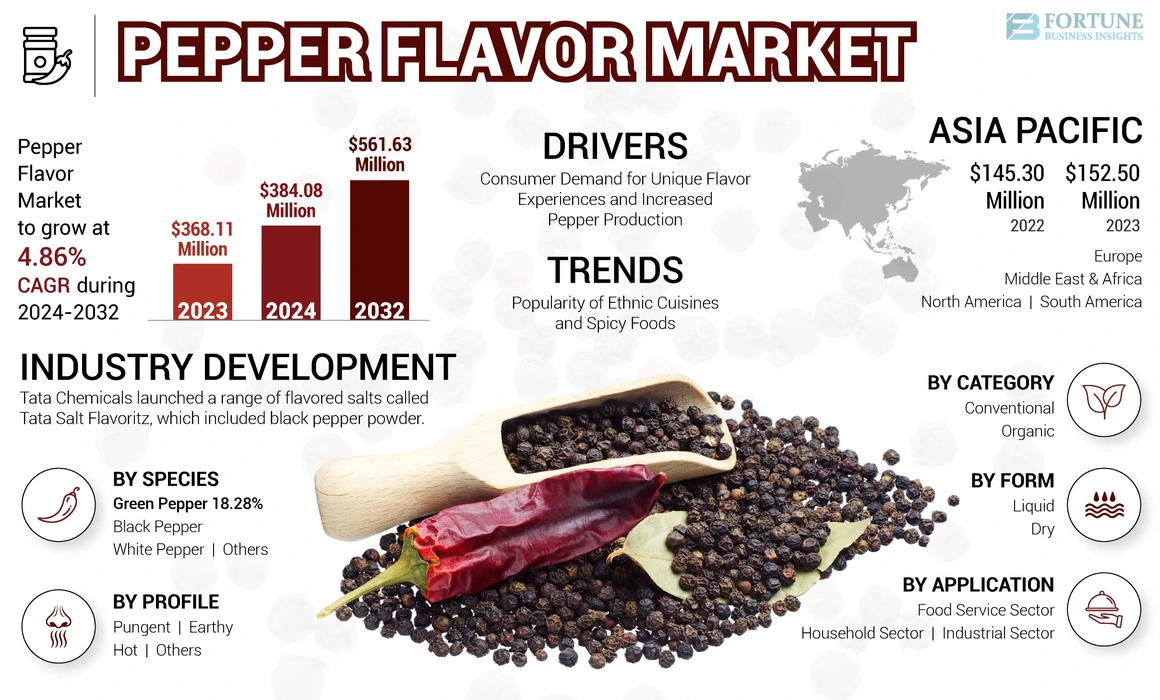 PEPPER FLAVOR MARKET

FORTUNE BUSINESS INSIGHTS

Pepper Flavor Market to grow at 4.86% CAGR during 2024-2032

$368.11 Million
2023

$384.08 Million
2024

$561.63 Million
2032

DRIVERS
Consumer Demand for Unique Flavor Experiences and Increased Pepper Production

TRENDS
Popularity of Ethnic Cuisines and Spicy Foods

ASIA PACIFIC
$145.30 Million
2022
$152.50 Million
2023

Europe
Middle East & Africa
North America | South America

INDUSTRY DEVELOPMENT
Tata Chemicals launched a range of flavored salts called Tata Salt Flavoritz, which included black pepper powder.

BY SPECIES
Green Pepper 18.28%
Black Pepper
White Pepper | Others

BY PROFILE
Pungent | Earthy
Hot | Others

BY CATEGORY
Conventional
Organic

BY FORM
Liquid
Dry

BY APPLICATION
Food Service Sector
Household Sector | Industrial Sector